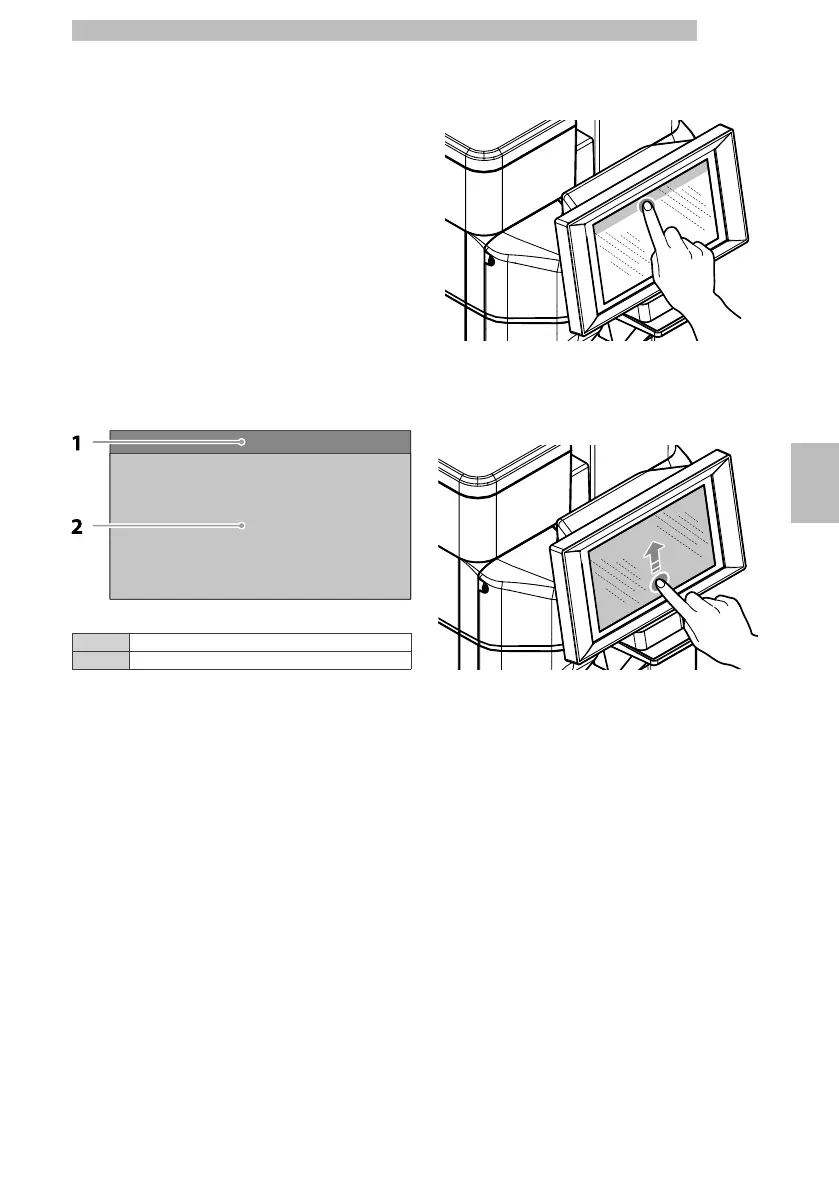 1

2