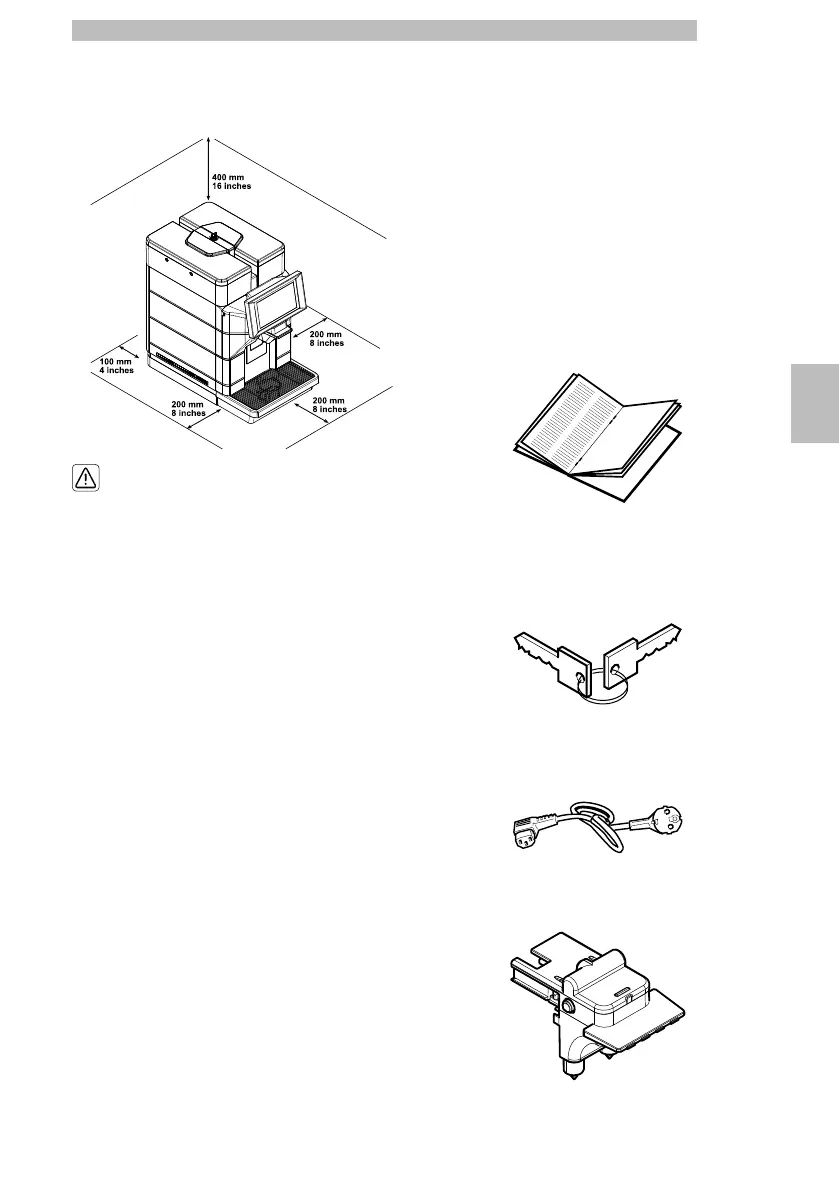 400 mm
16 inches

200 mm
8 inches

100 mm
4 inches

200 mm
8 inches

200 mm
8 inches