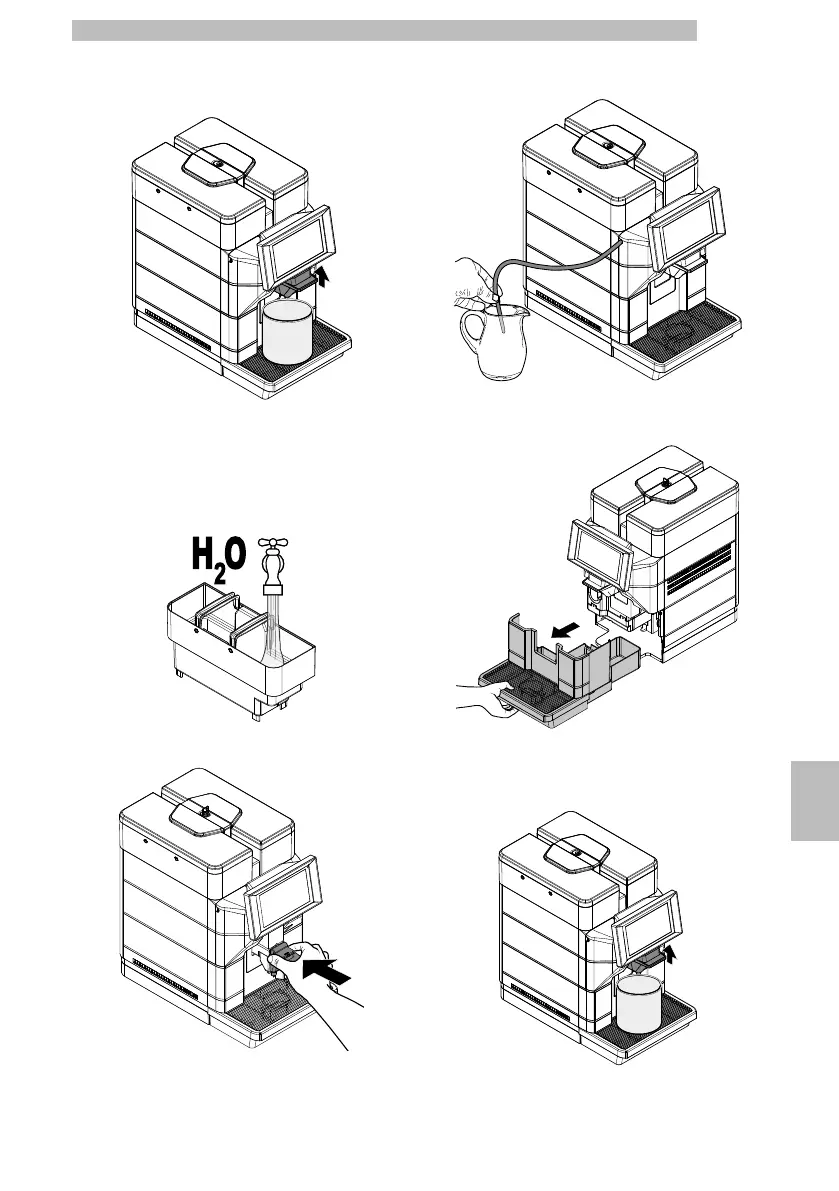 $H_2O$