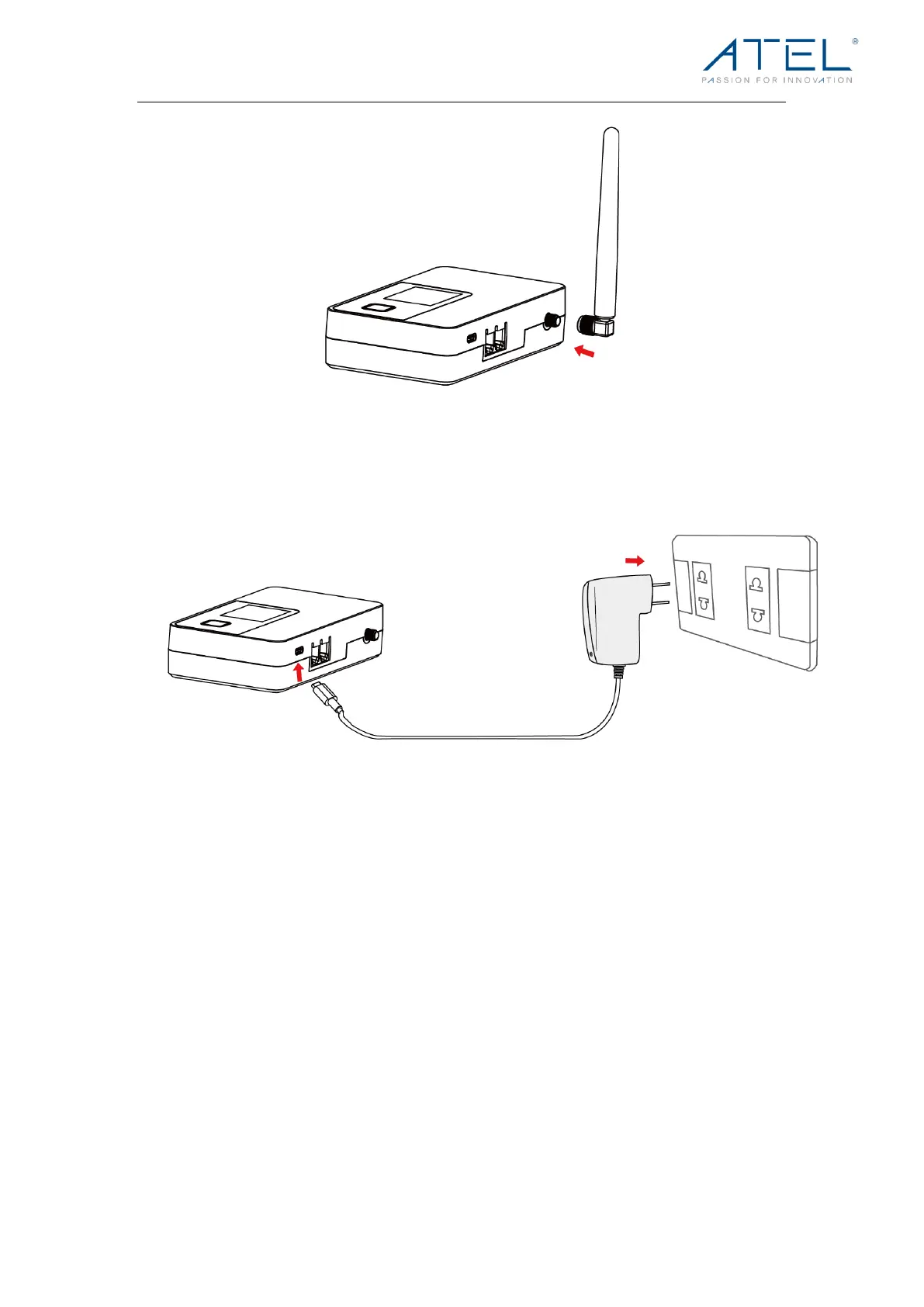 ATEL®
PASSION FOR INNOVATION