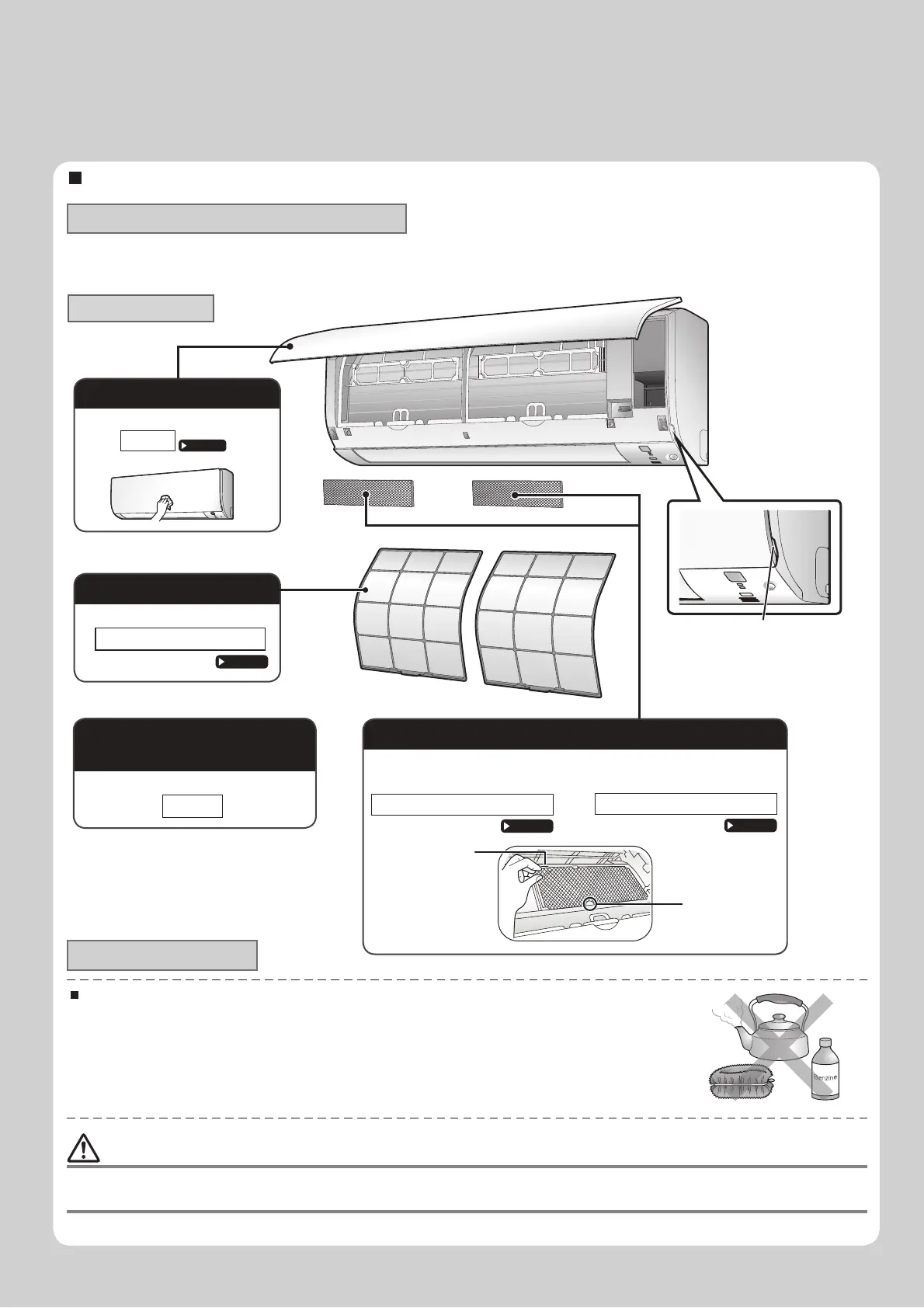 Benzine