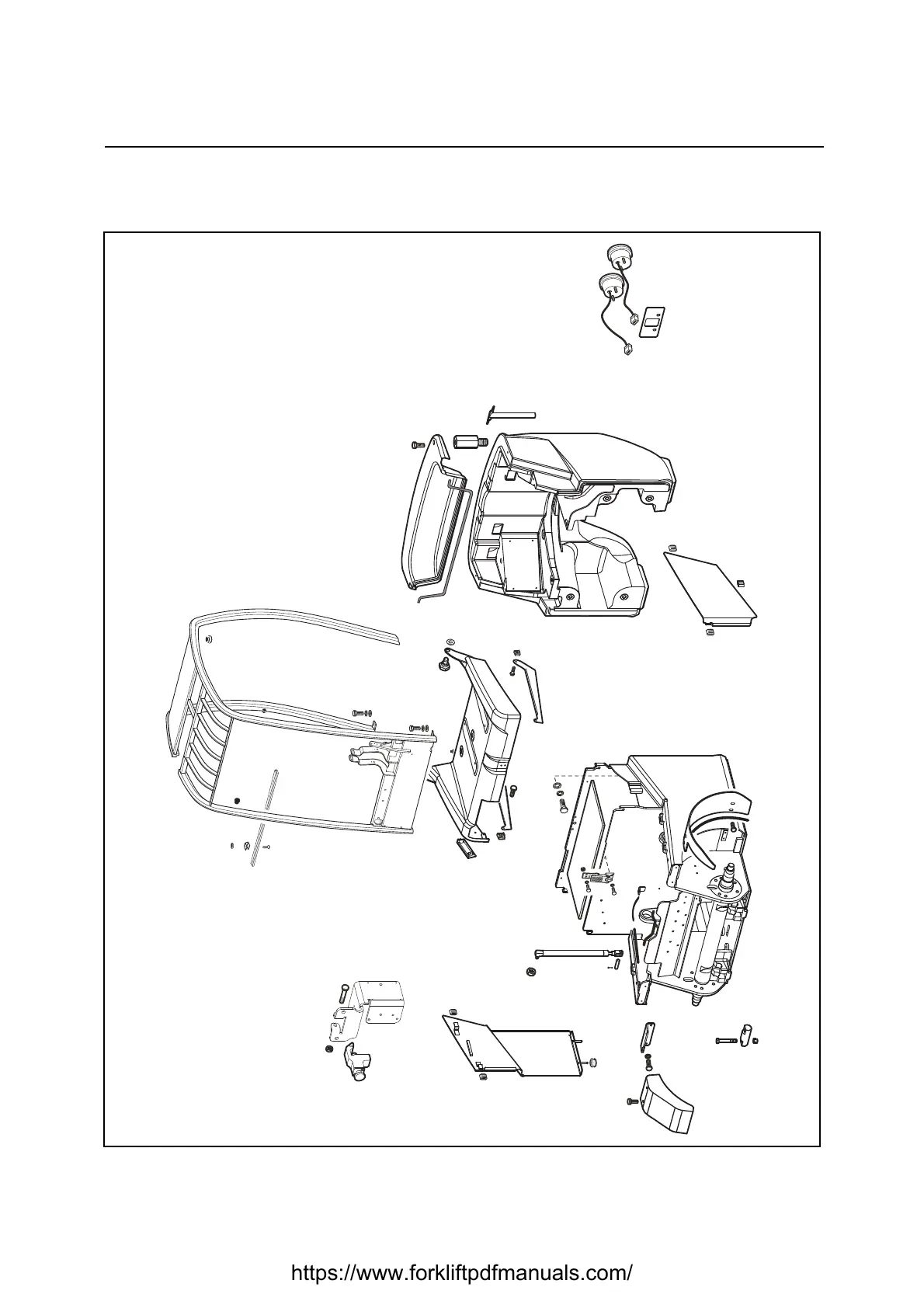 https://www.forkliftpdfmanuals.com/