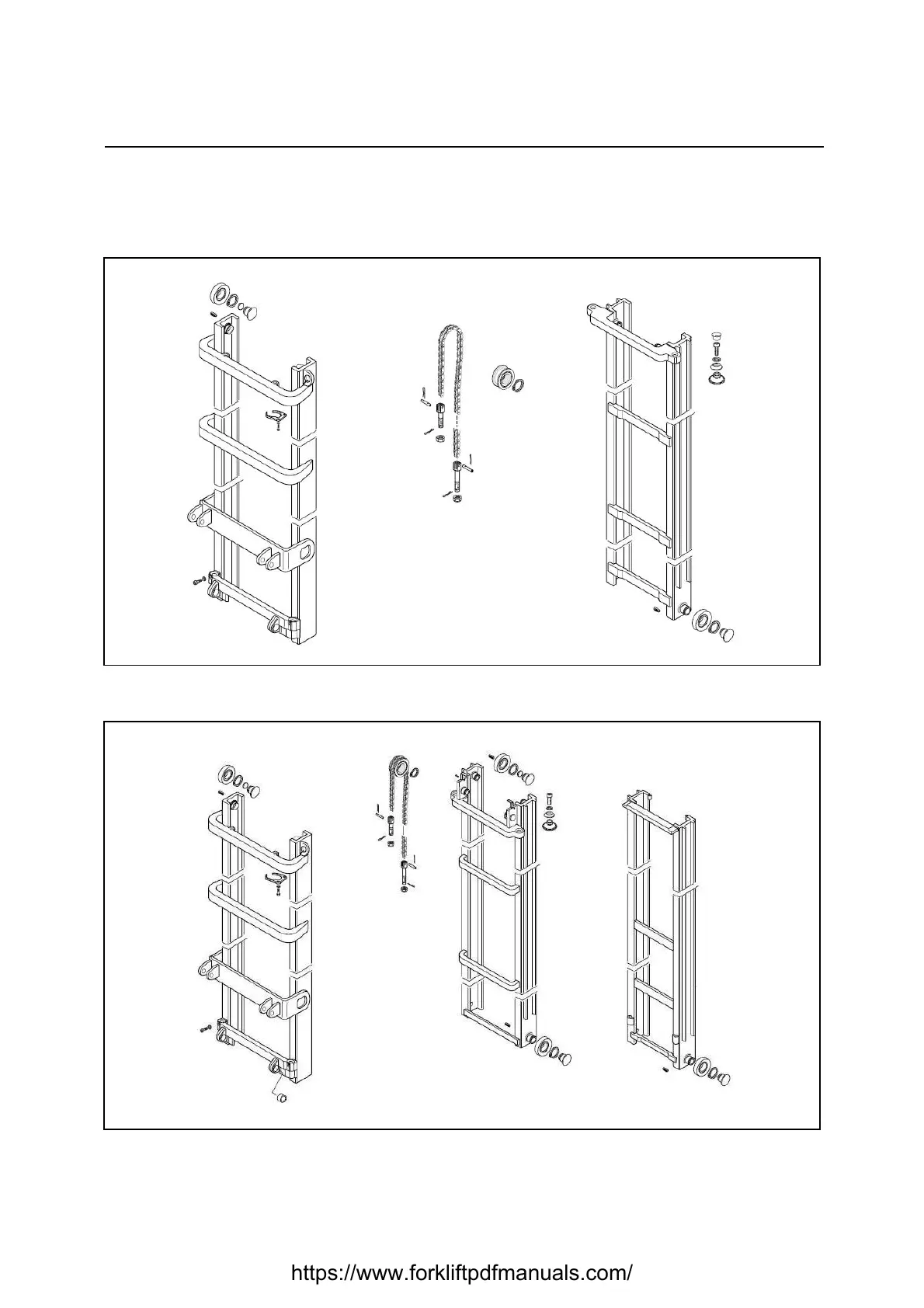 https://www.forkliftpdfmanuals.com/