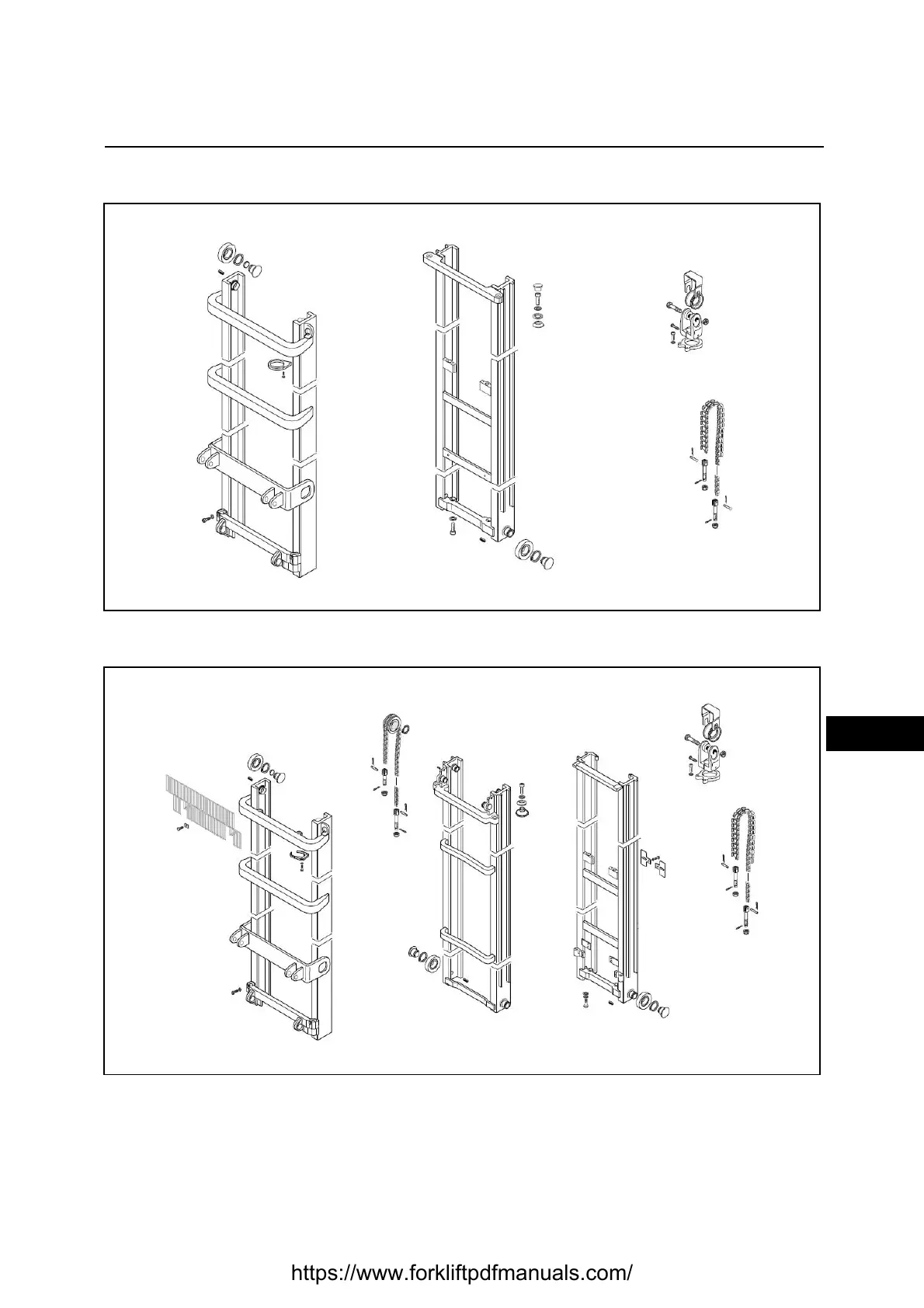 https://www.forkliftpdfmanuals.com/