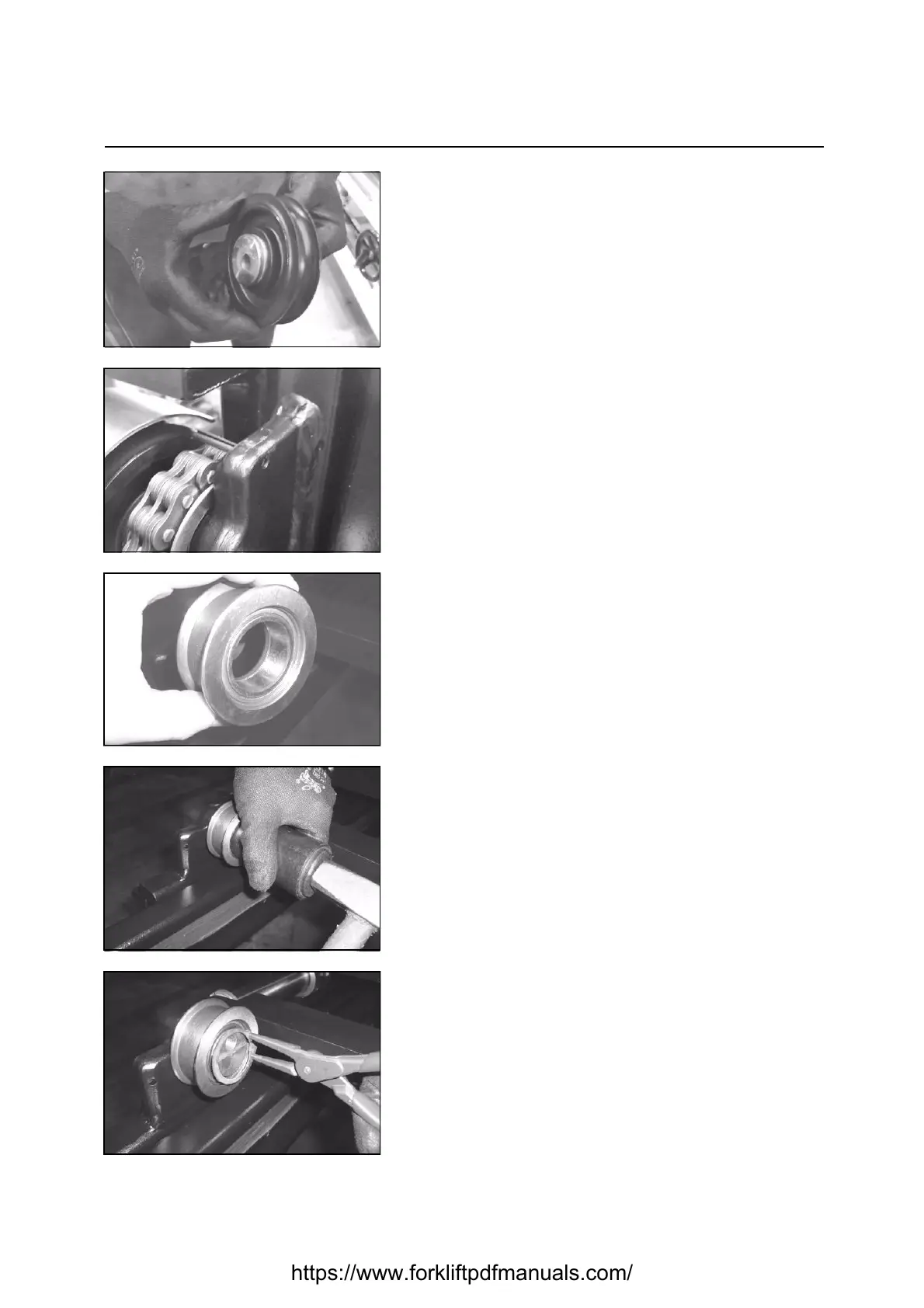 https://www.forkliftpdfmanuals.com/