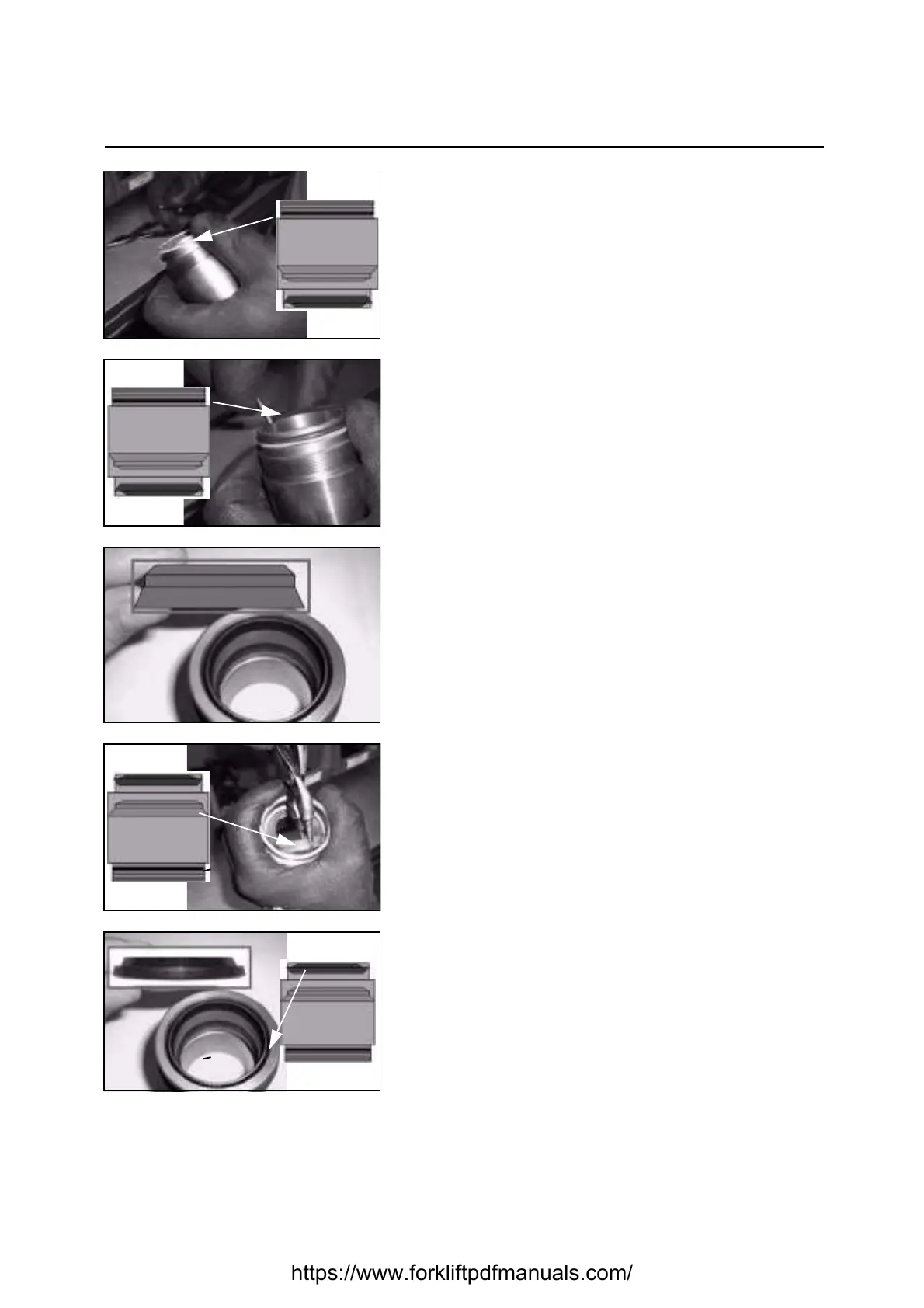 https://www.forkliftpdfmanuals.com/