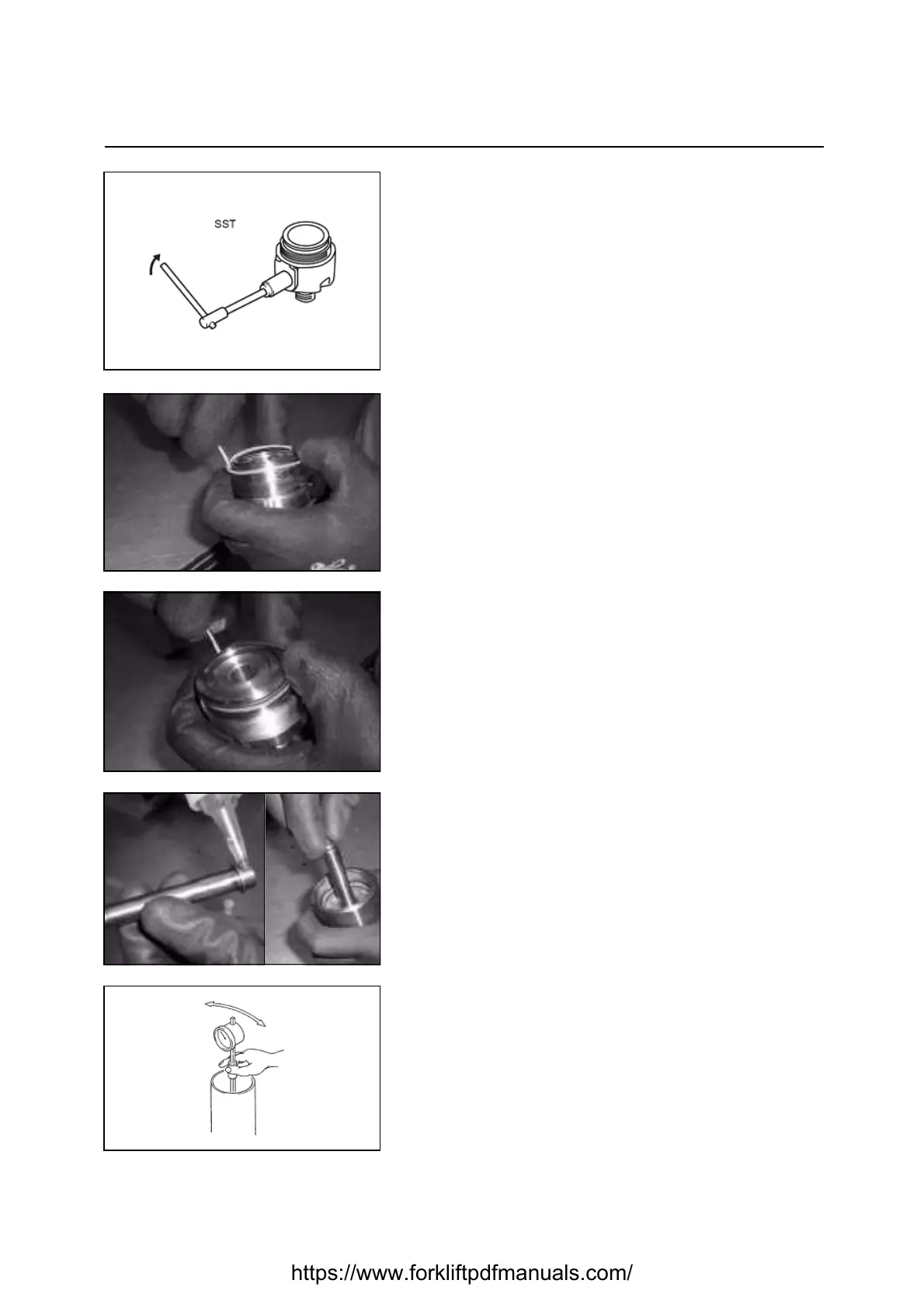 SST

https://www.forkliftpdfmanuals.com/