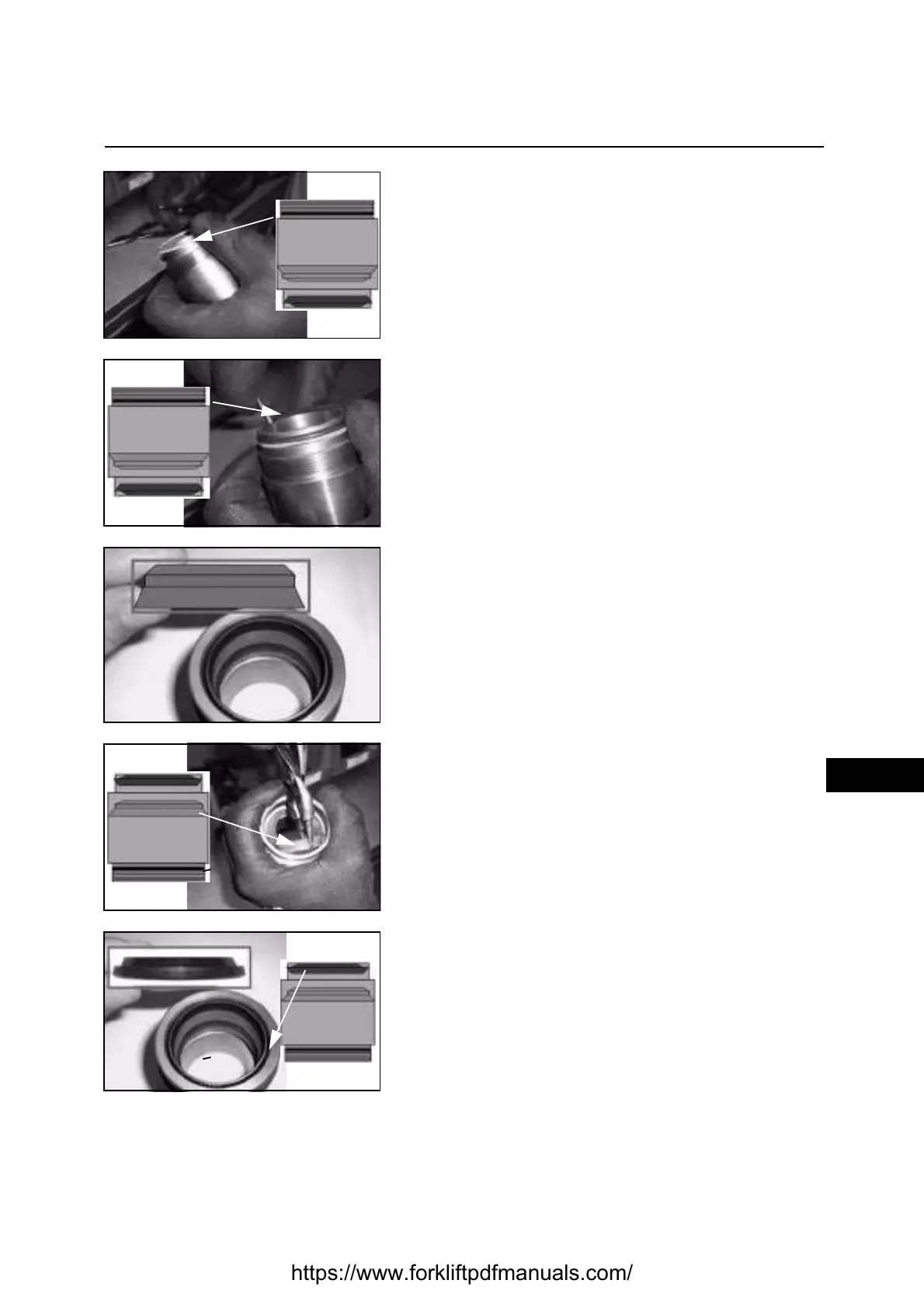 https://www.forkliftpdfmanuals.com/