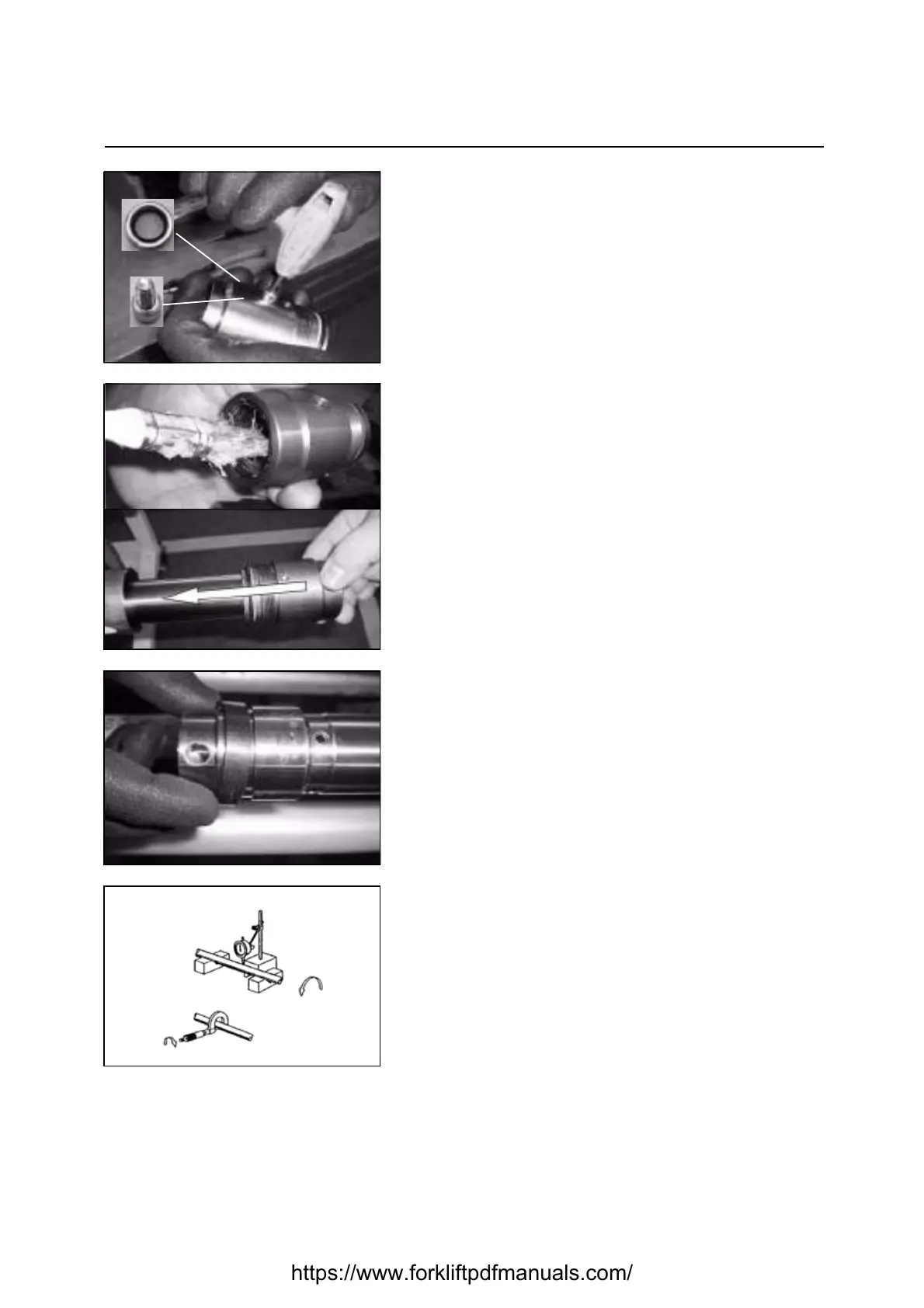 https://www.forkliftpdfmanuals.com/