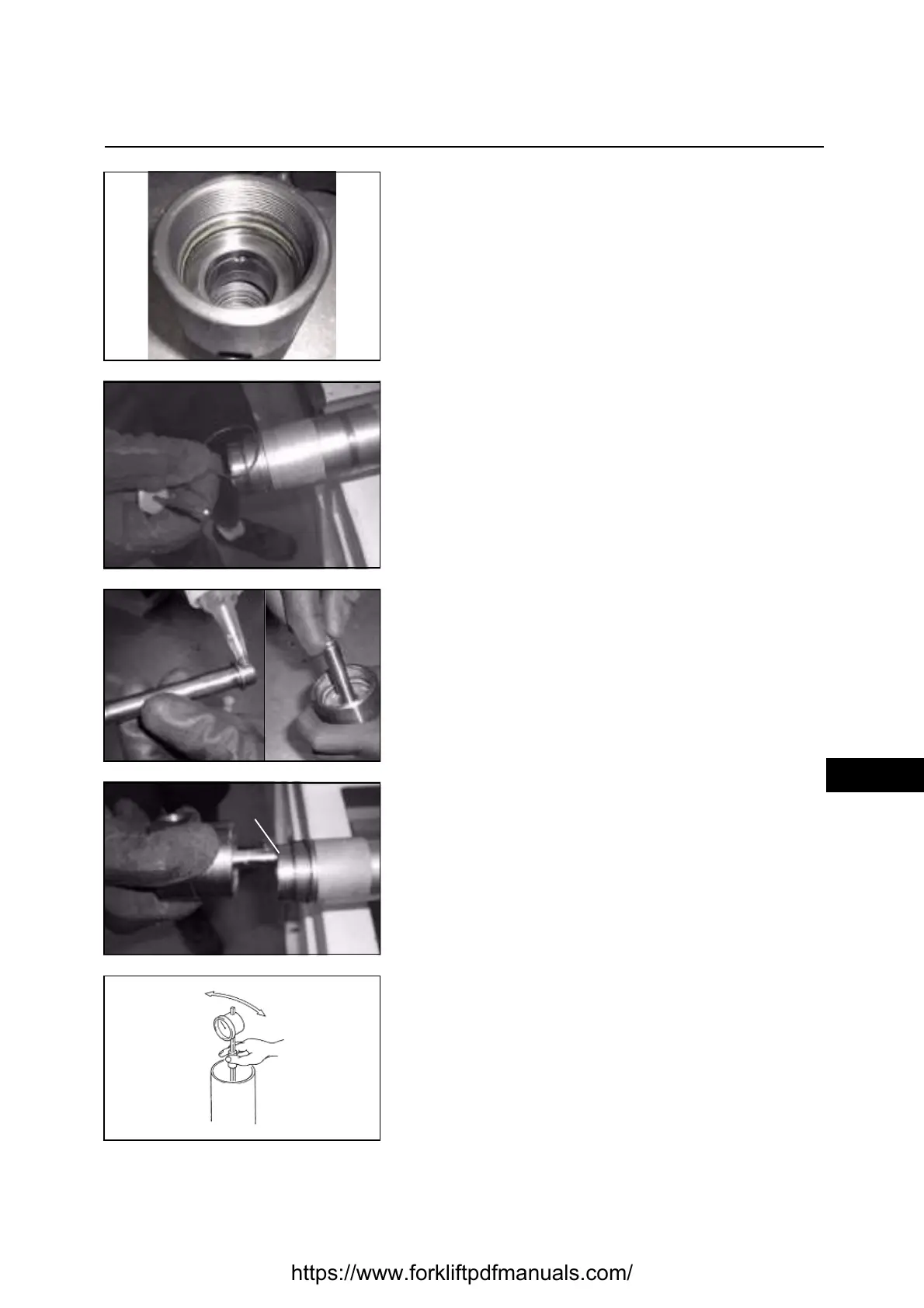 https://www.forkliftpdfmanuals.com/