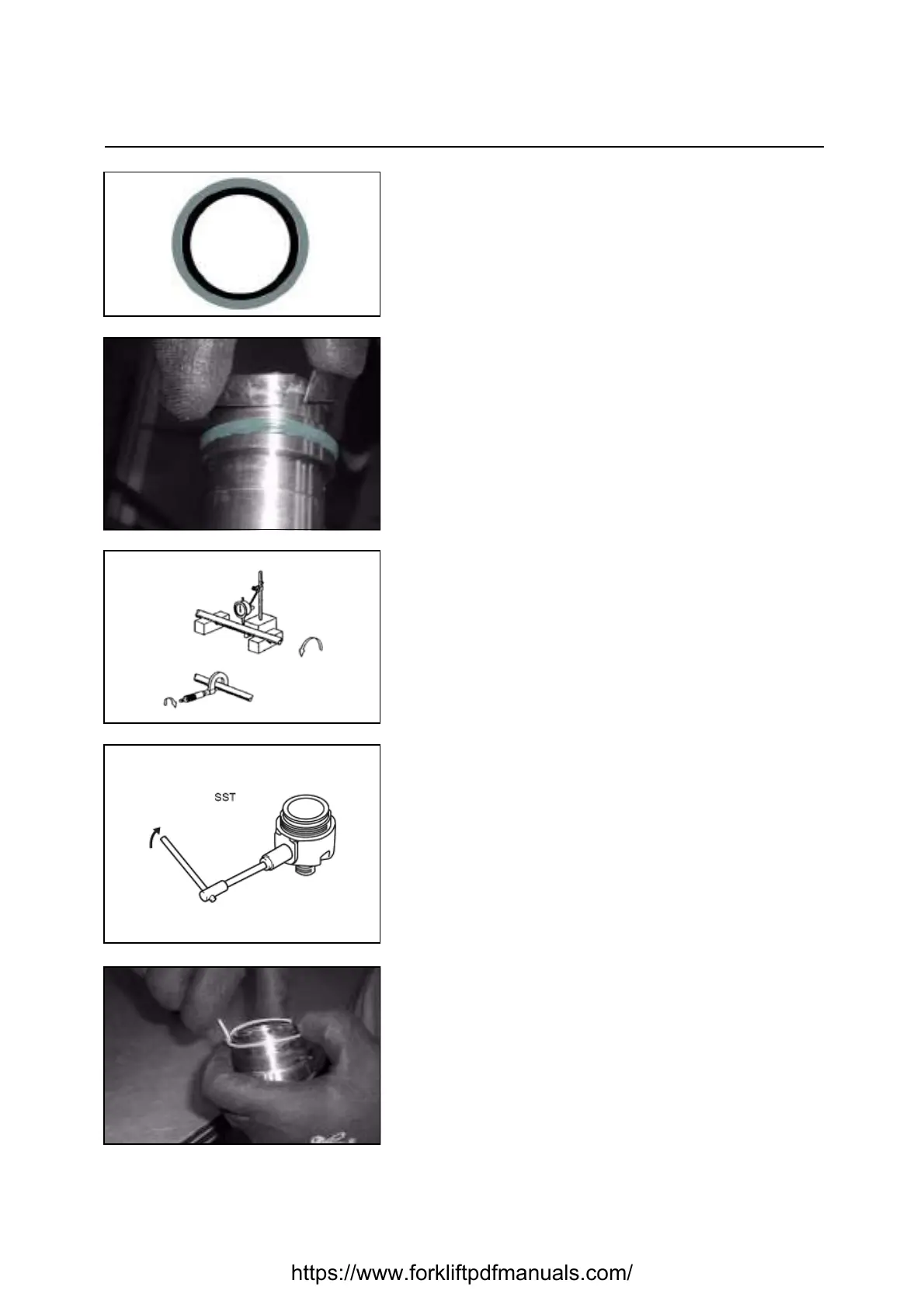 SST

https://www.forkliftpdfmanuals.com/