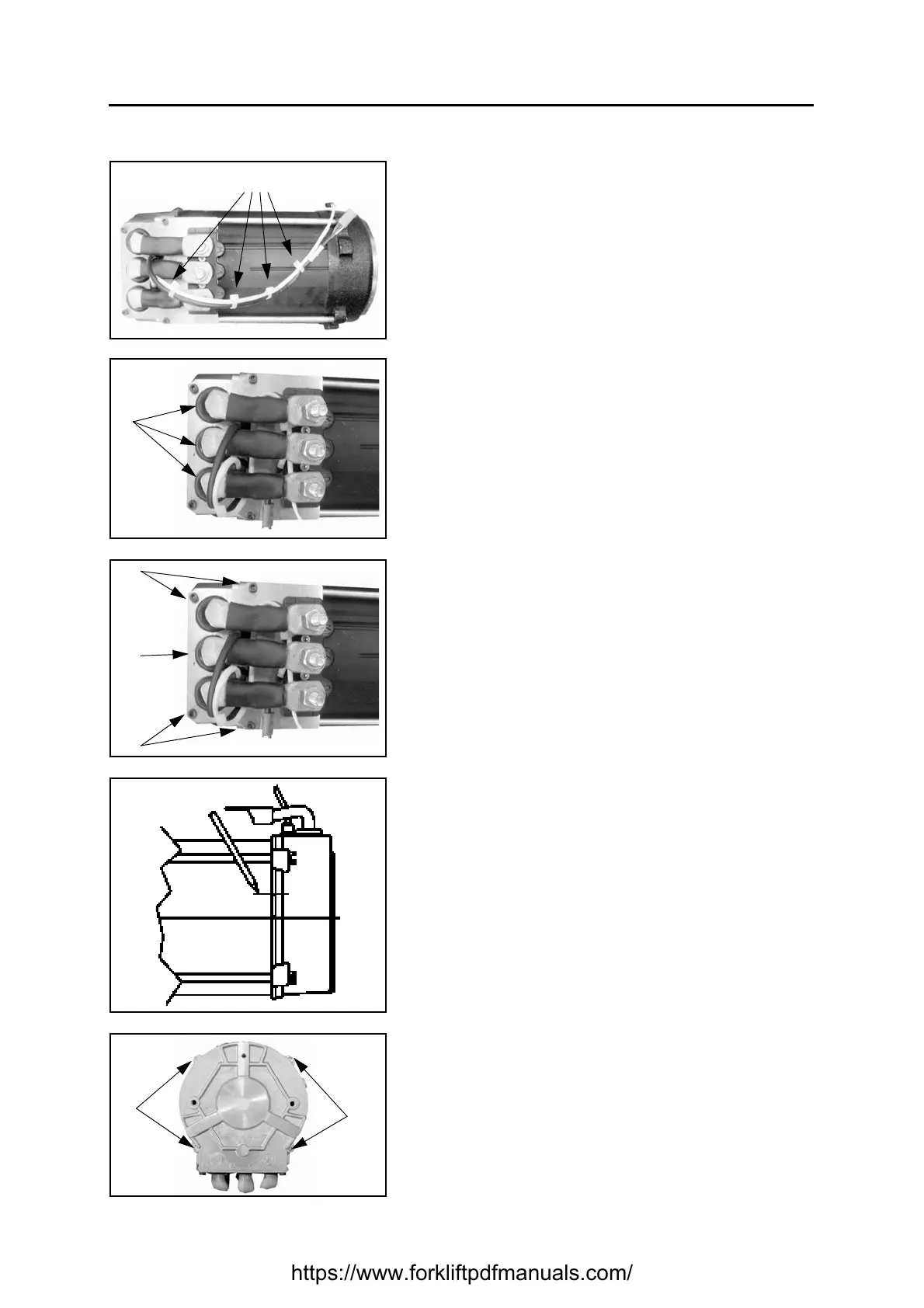 https://www.forkliftpdfmanuals.com/