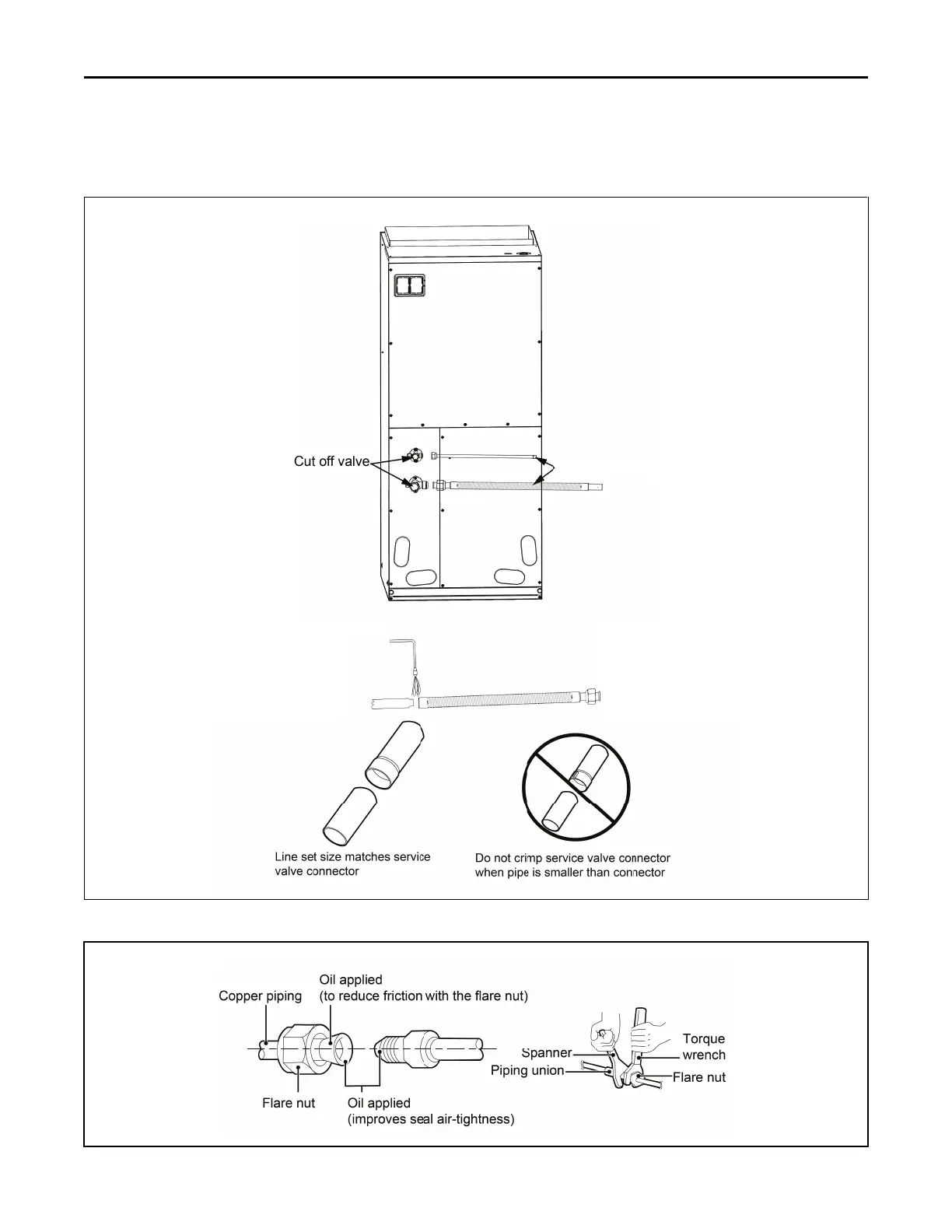 Cut off valve

Line set size matches service valve connector

Do not crimp service valve connector when pipe is smaller than connector

Copper piping

Oil applied
(to reduce friction with the flare nut)

Flare nut

Oil applied
(improves seal air-tightness)

Spanner

Piping union

Torque wrench

Flare nut