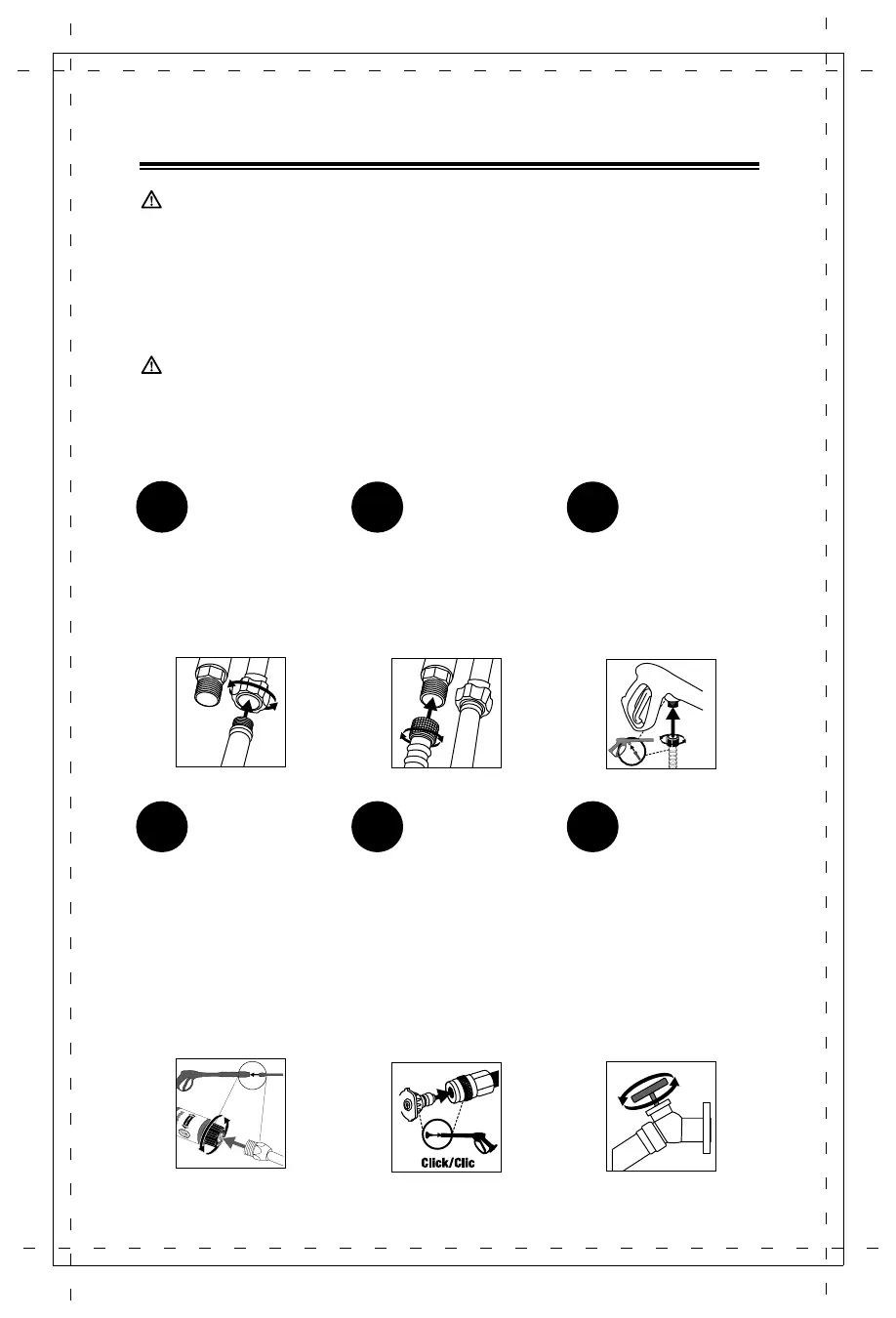 Click/Clic