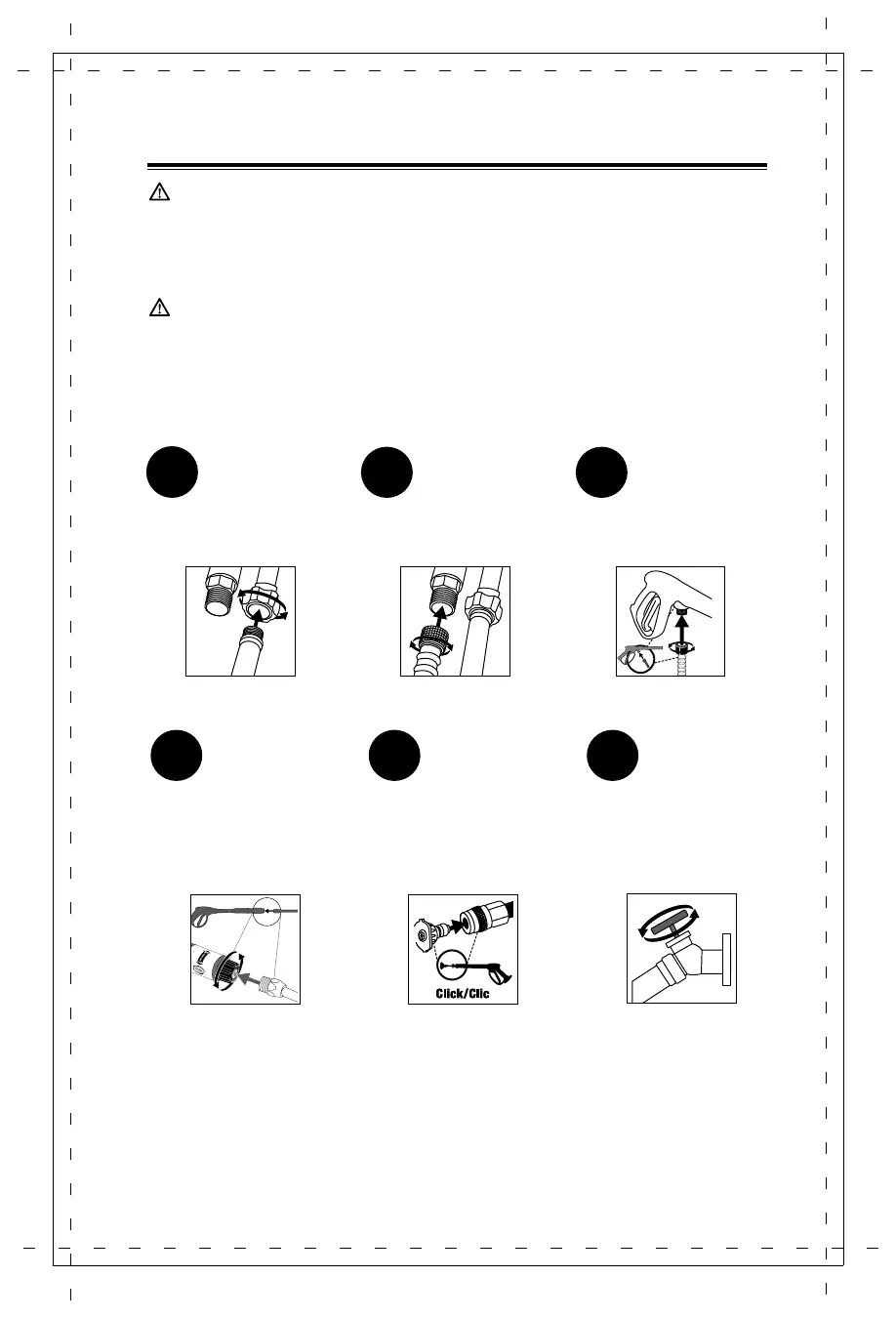 Click/Clic