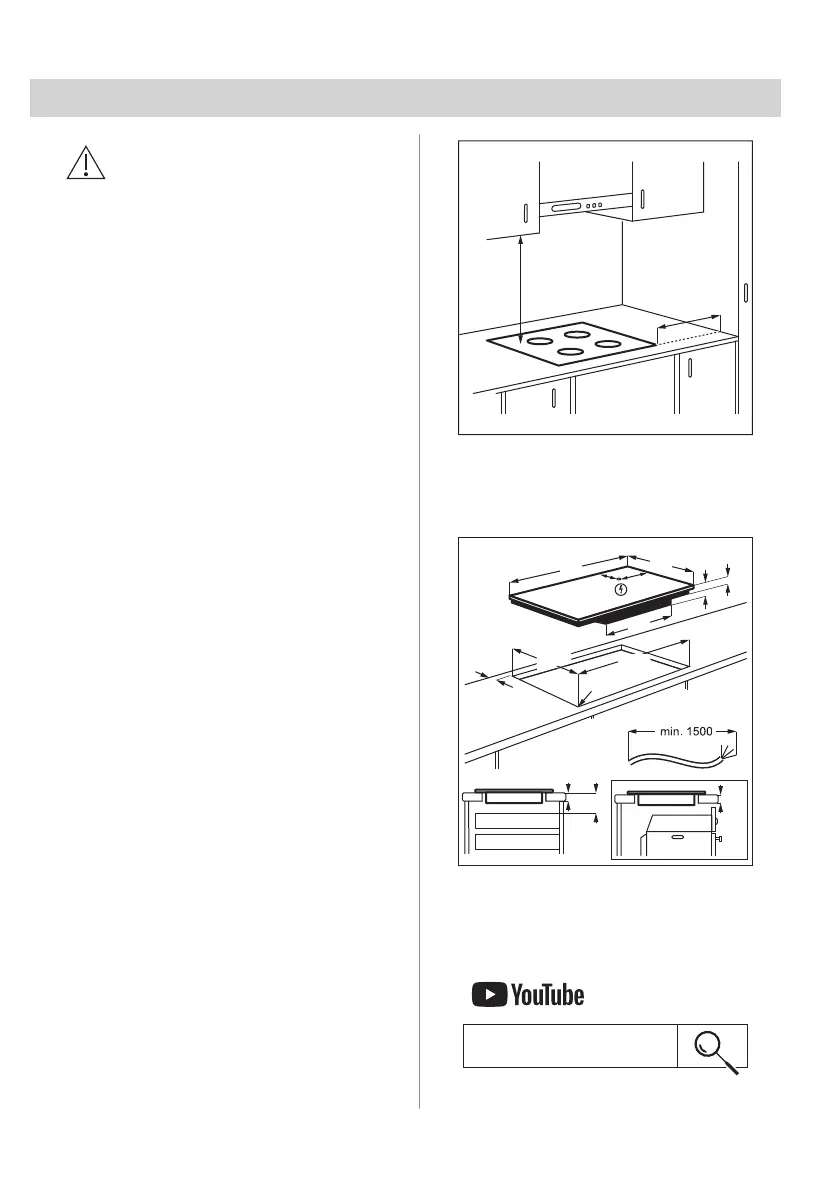 min. 1500

YouTube