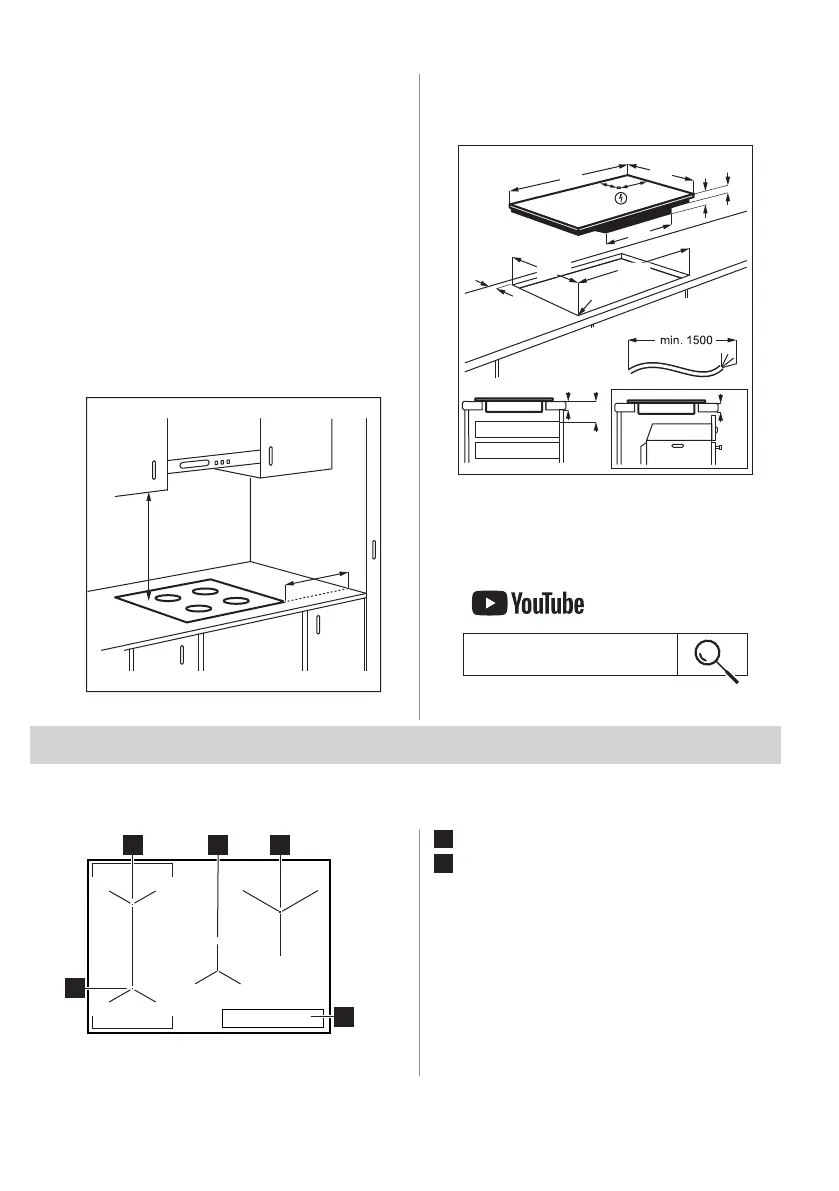 min. 1500

YouTube