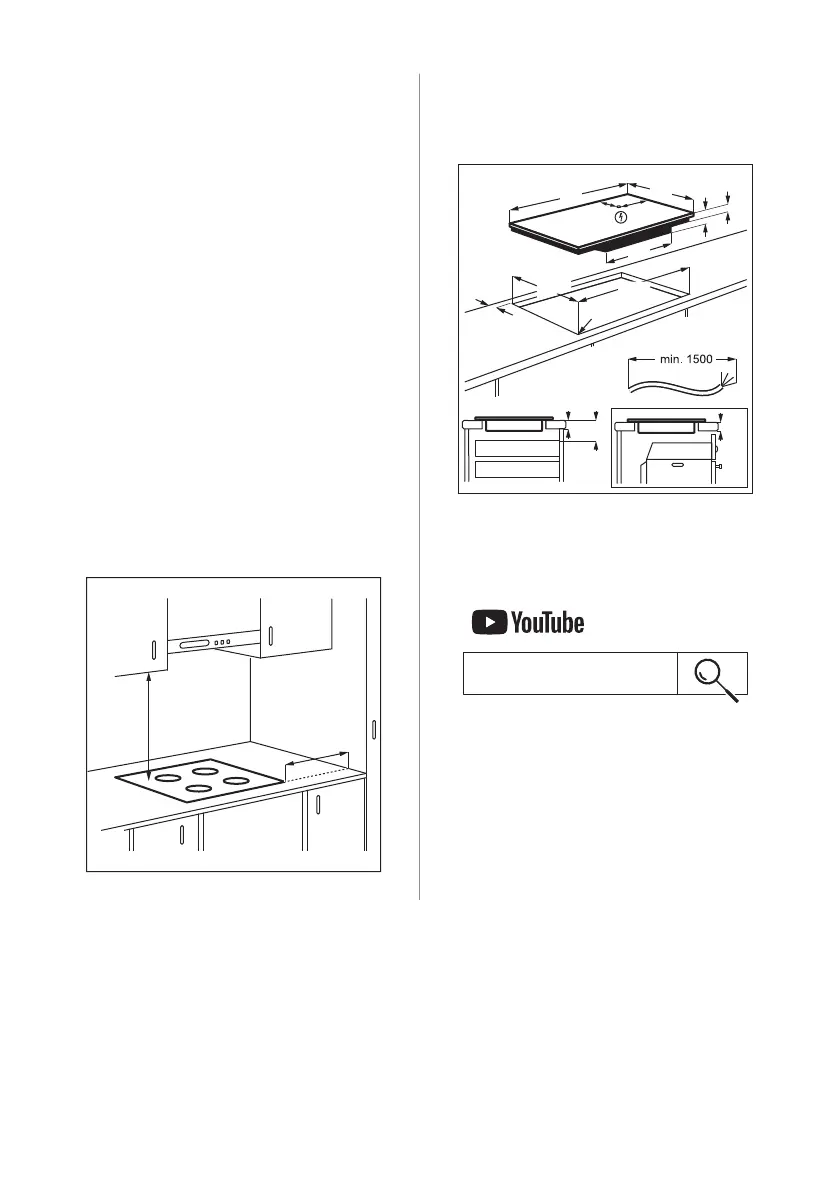 min. 1500

YouTube