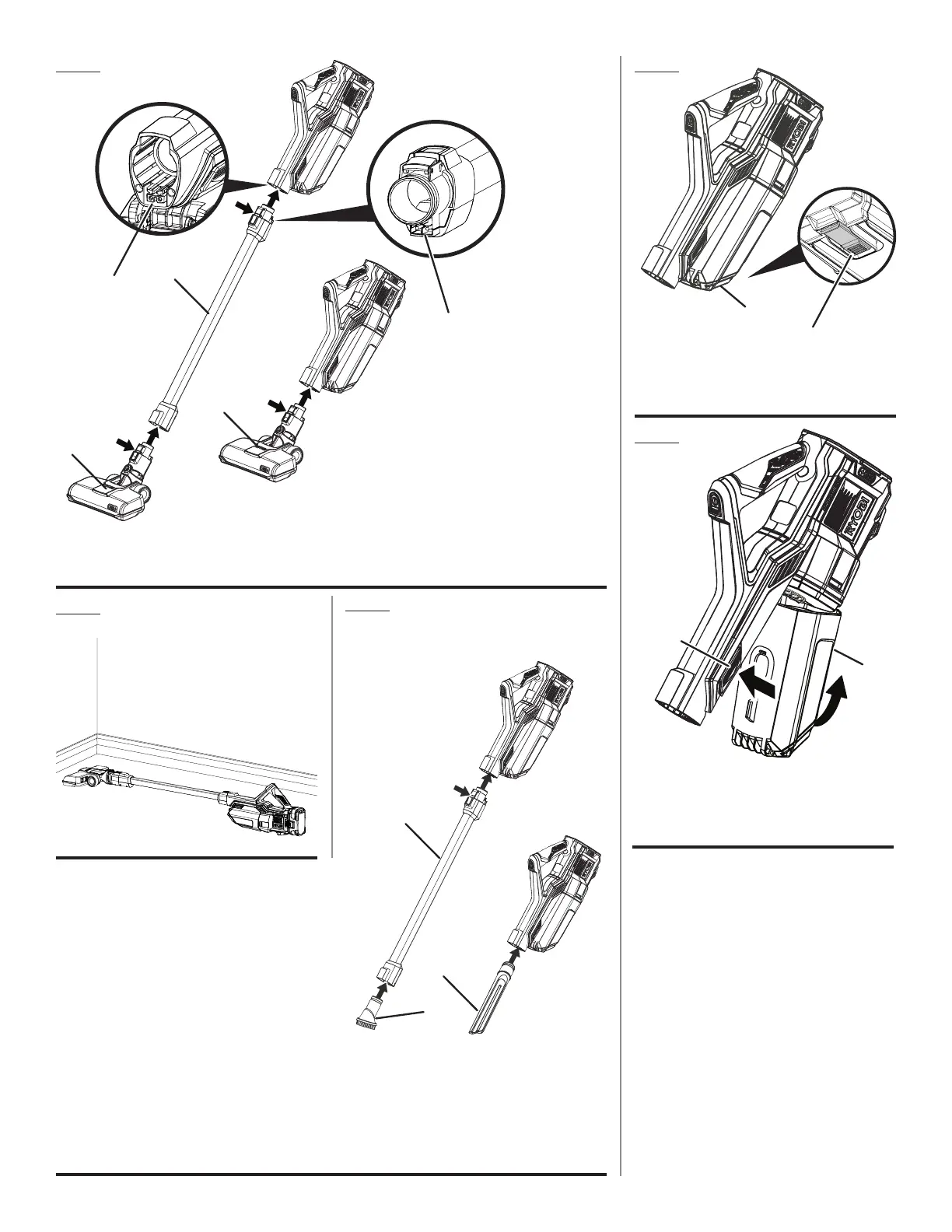 RYOBI

RYOBI