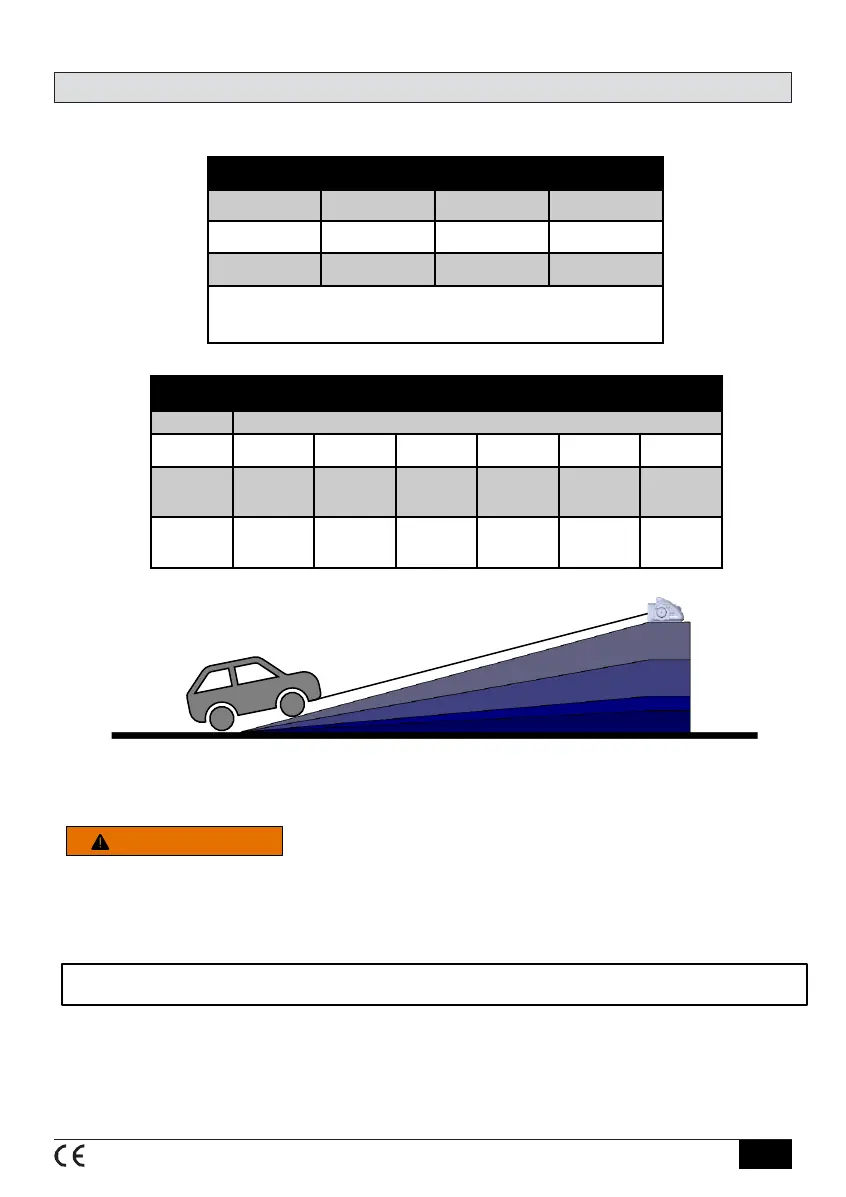 CE