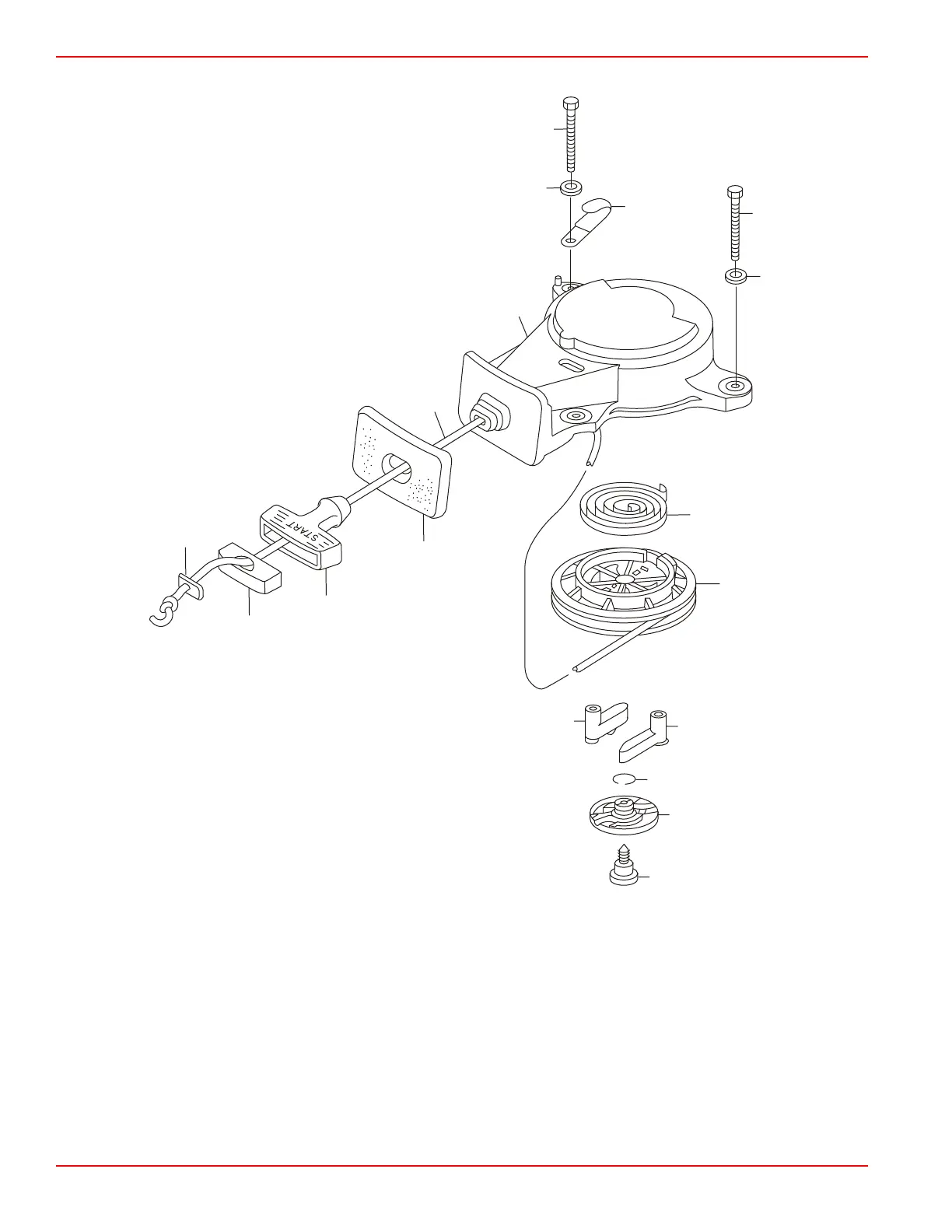 START