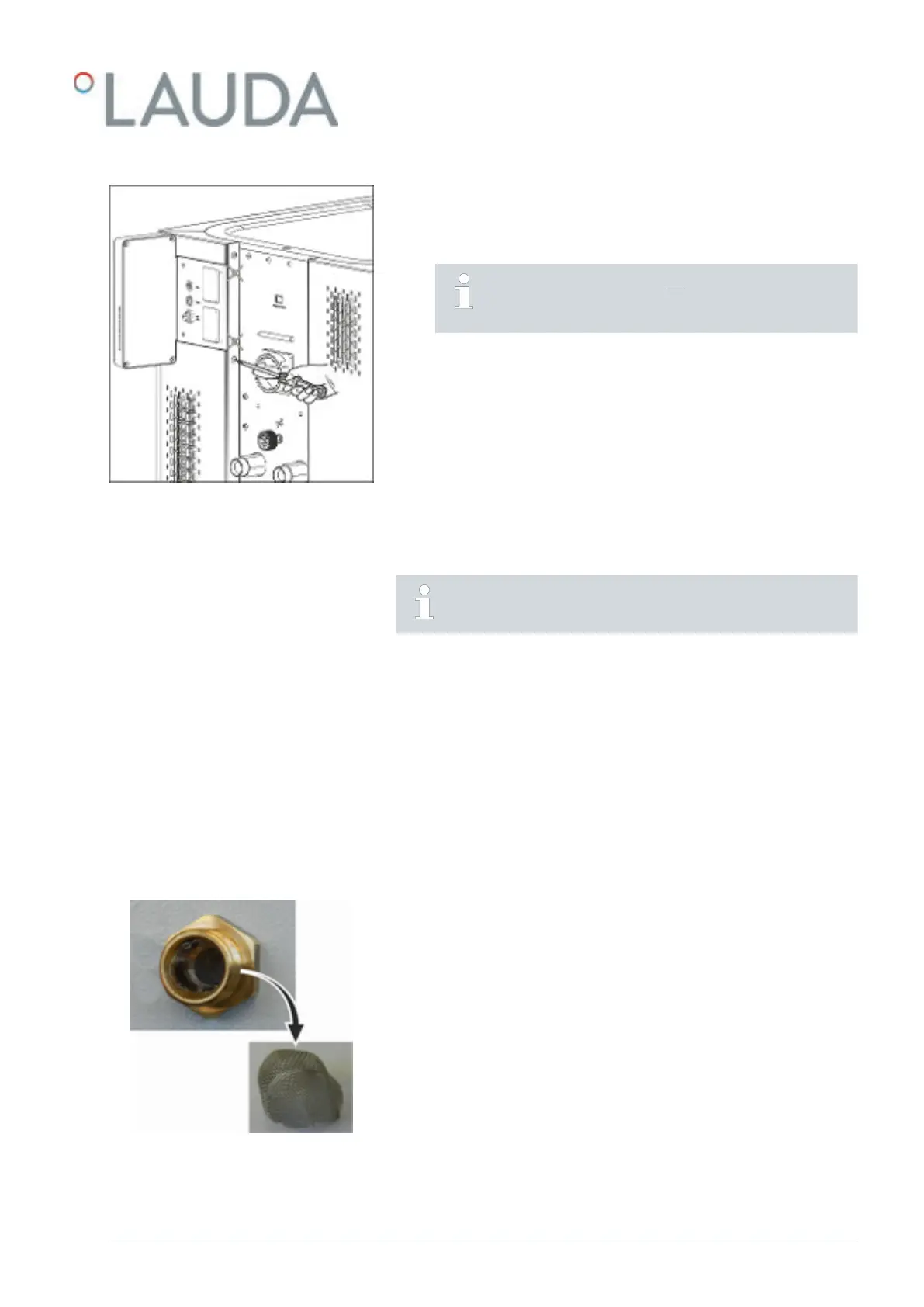 LAUDA