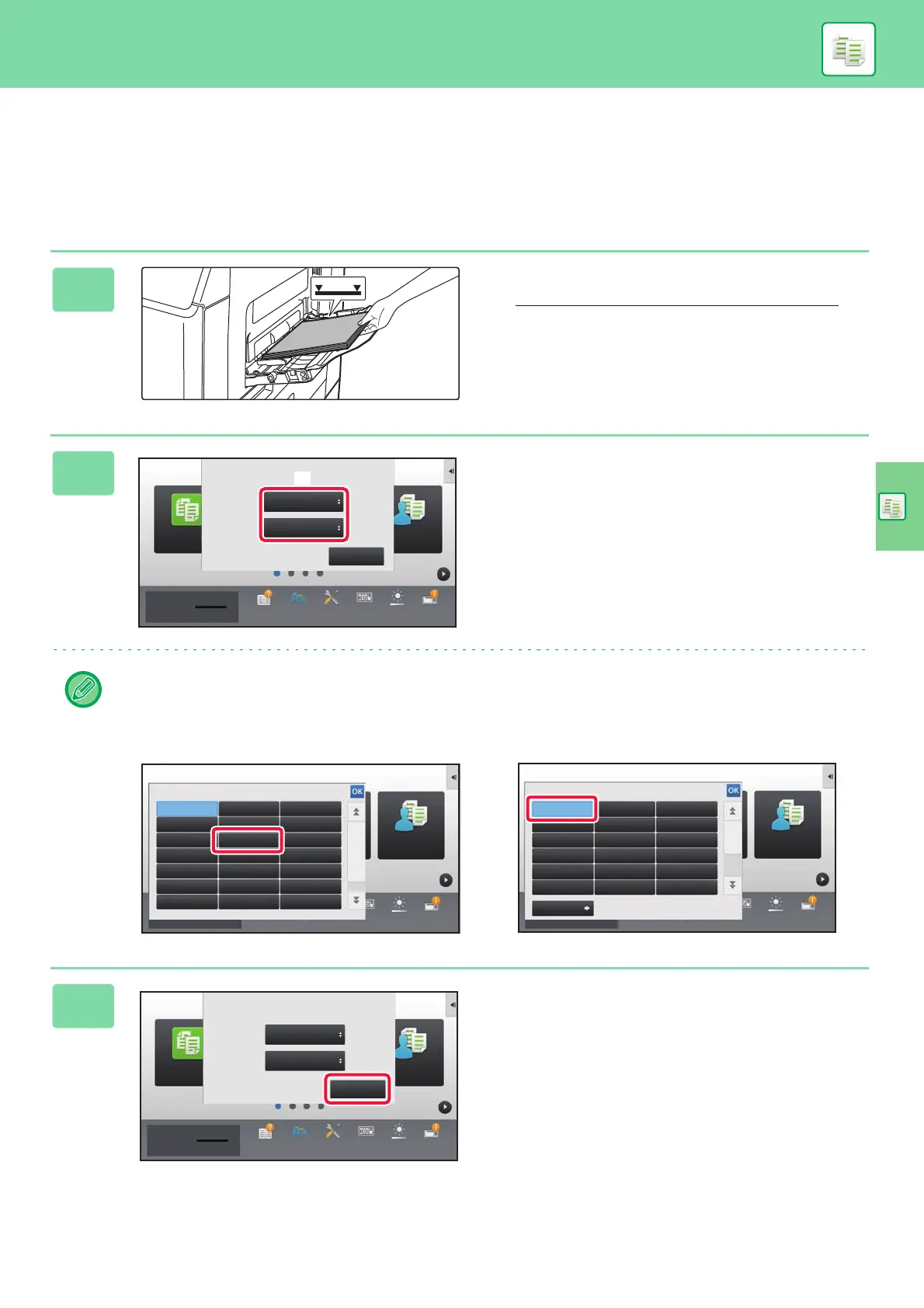 OK

OK