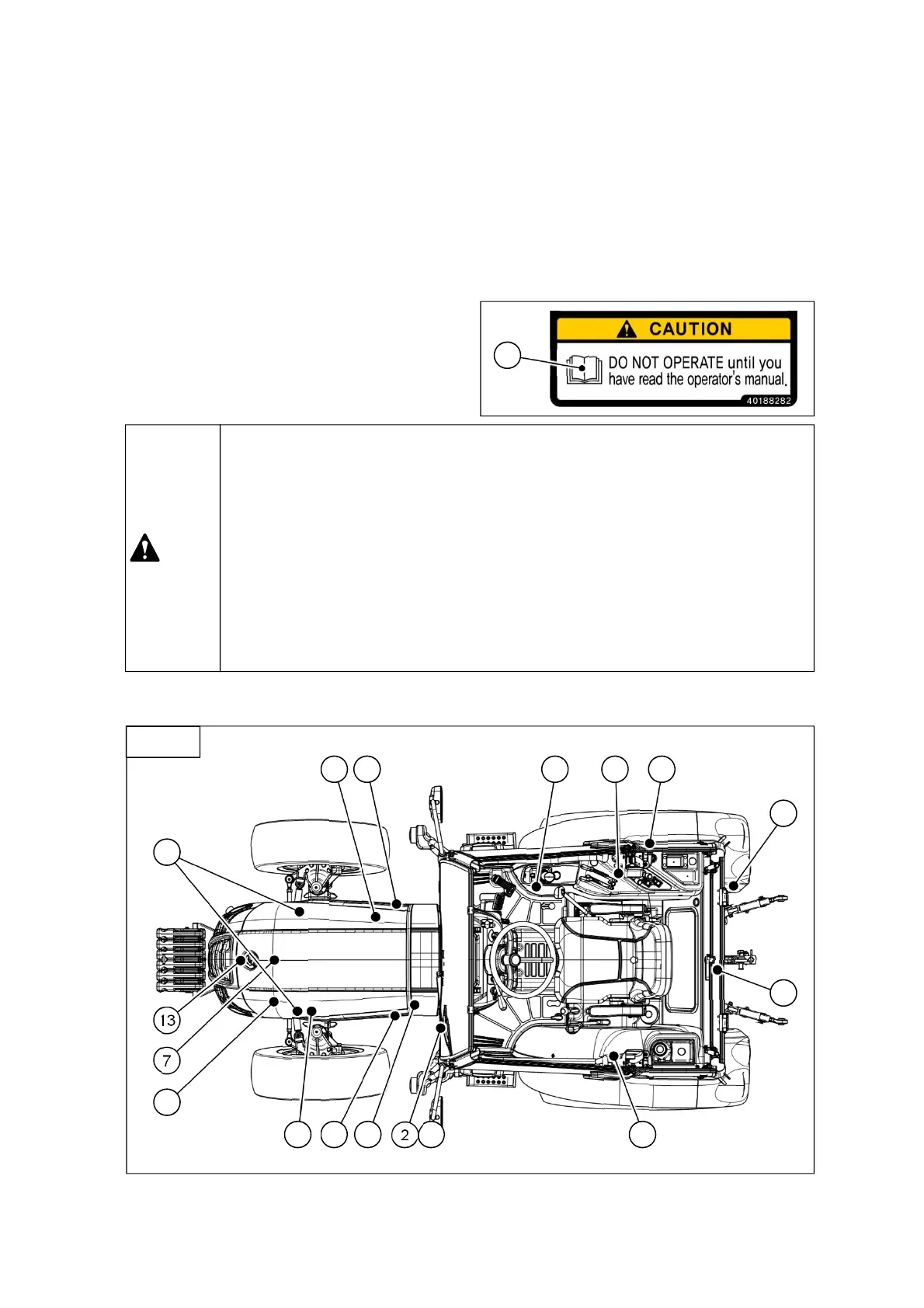 CAUTION

DO NOT OPERATE until you have read the operator's manual.

40188282

13

7

2