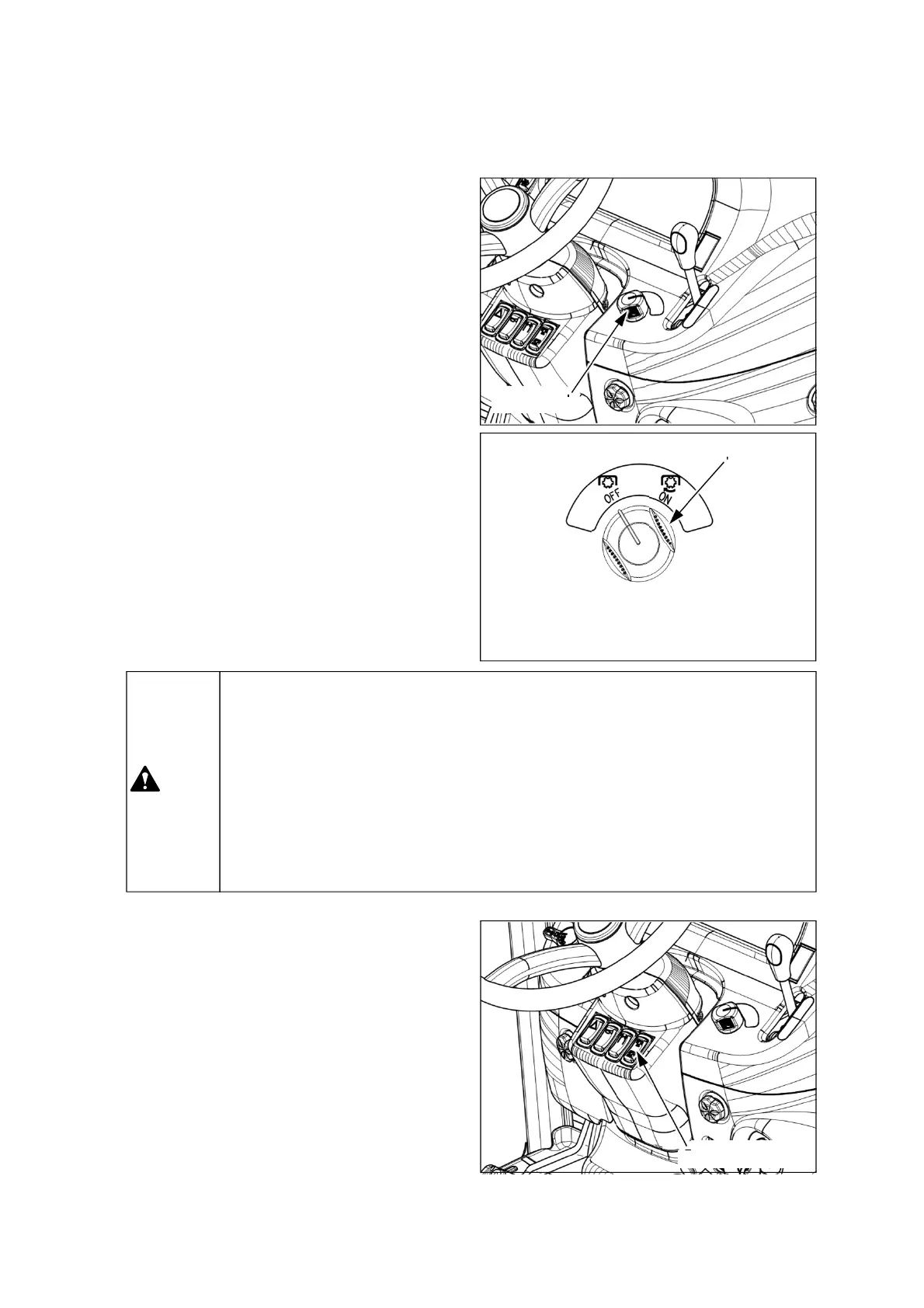 OFF ON