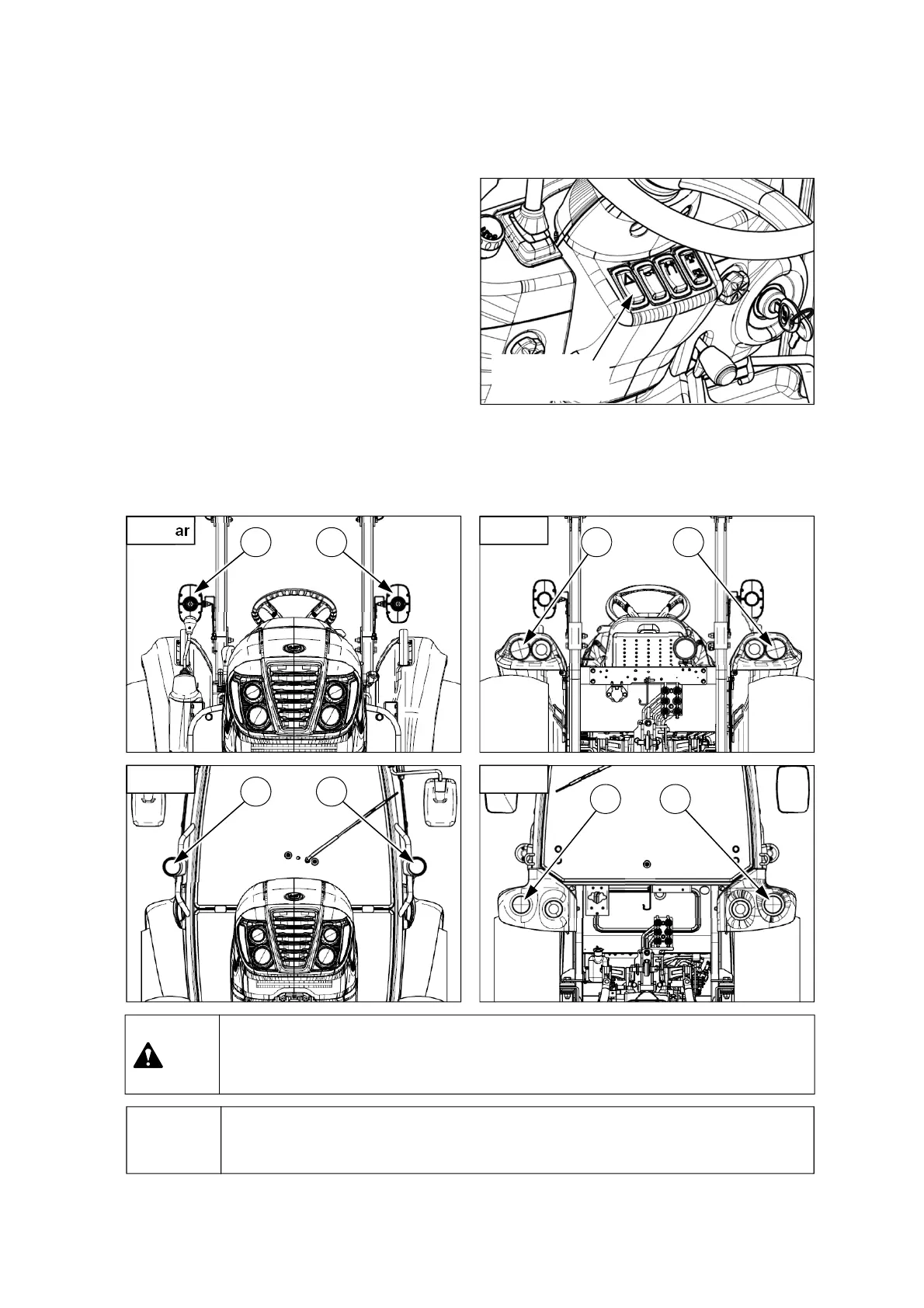 ar