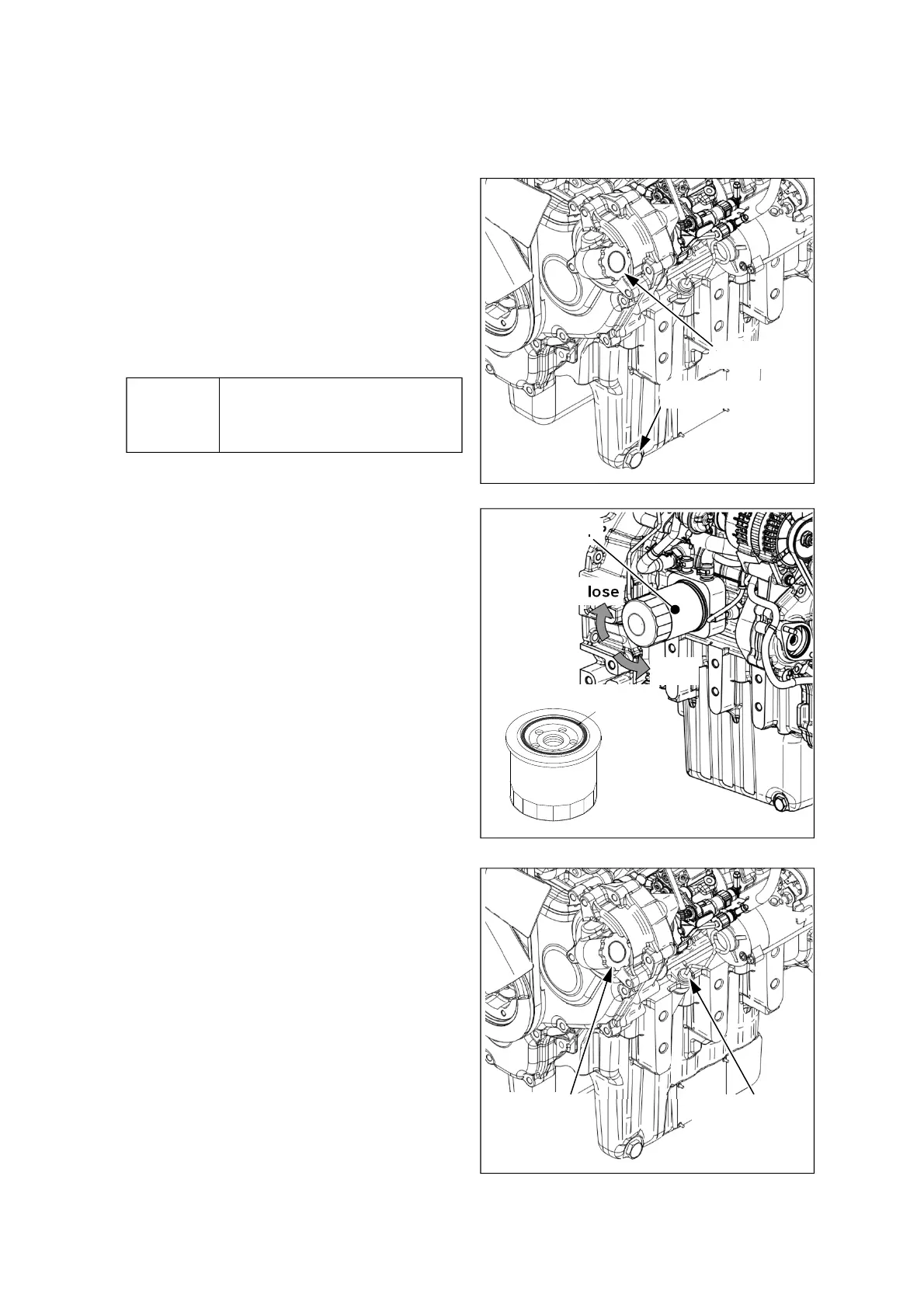 lose