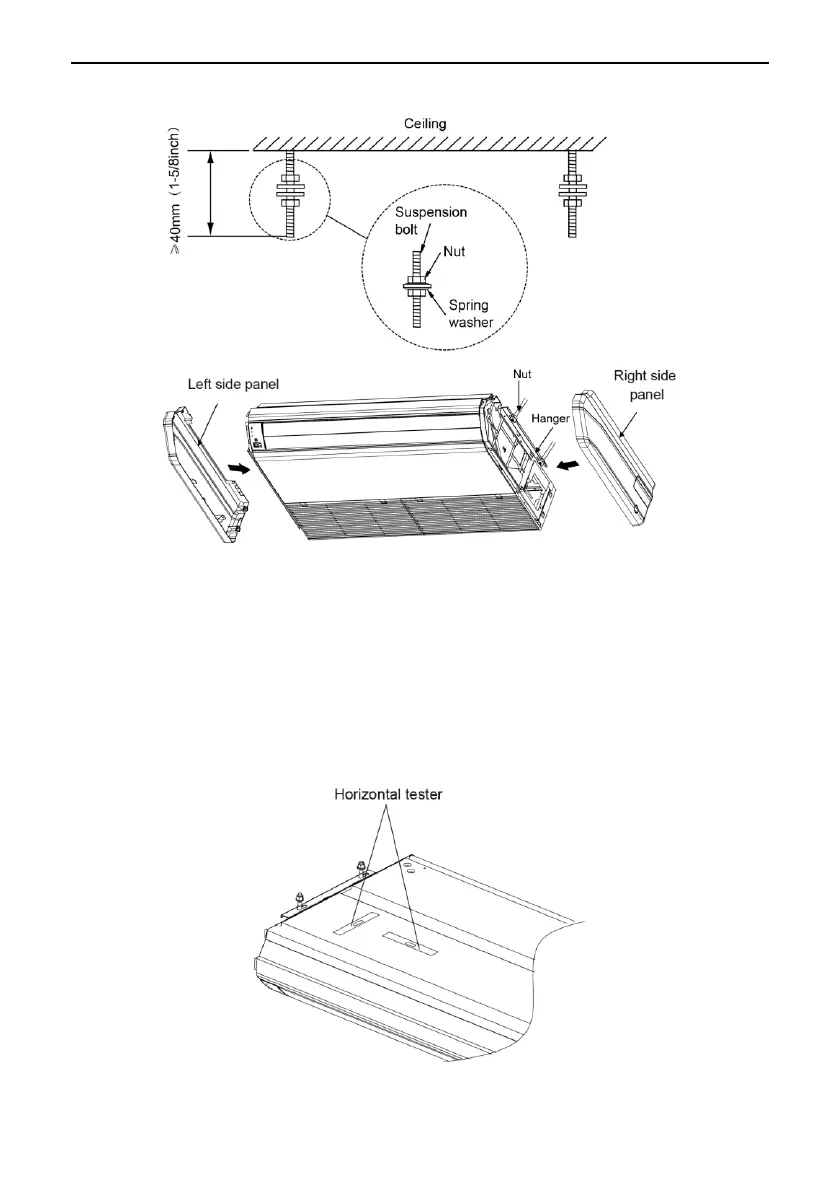 Ceiling

≥40mm（1-5/8inch）

Suspension bolt

Nut

Spring washer

Left side panel

Nut

Hanger

Right side panel

Horizontal tester