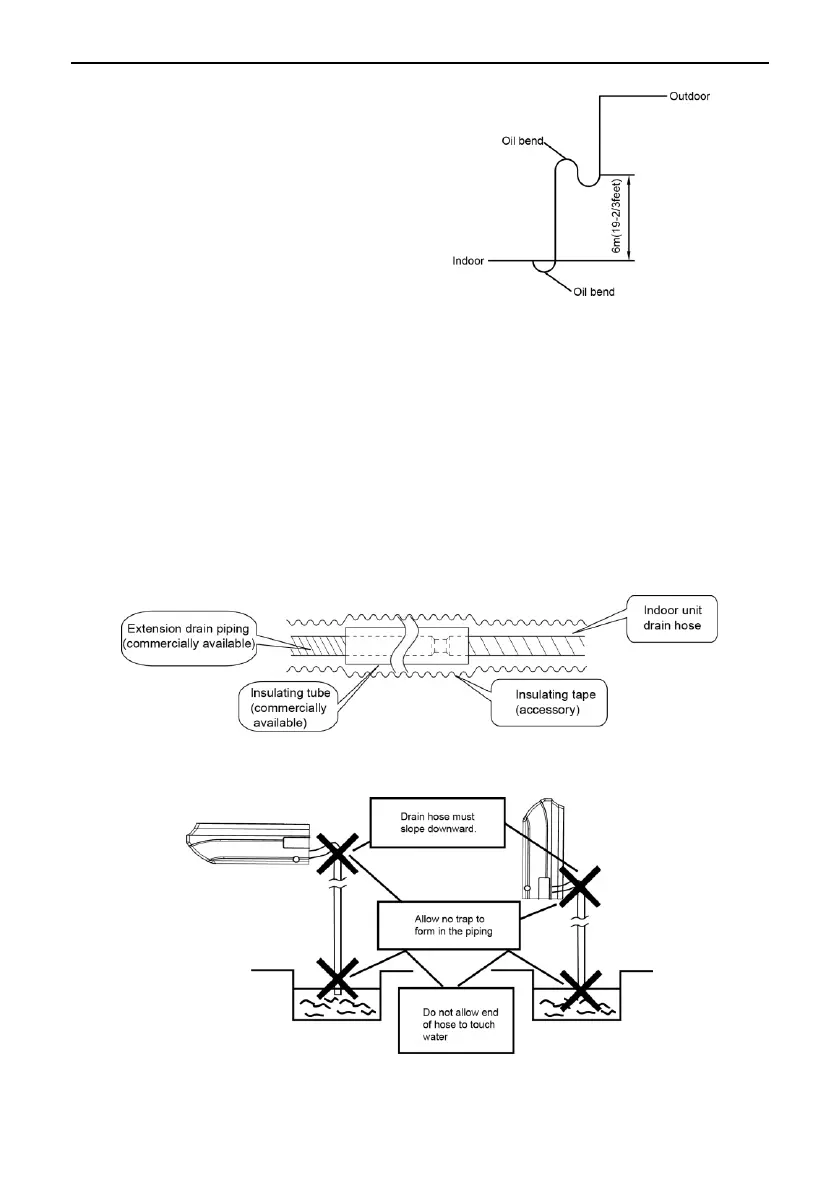 Outdoor

Oil bend

6m(19-2/3feet)

Indoor

Oil bend

Extension drain piping (commercially available)

Indoor unit drain hose

Insulating tube (commercially available)

Insulating tape (accessory)

Drain hose must slope downward.

Allow no trap to form in the piping

Do not allow end of hose to touch water