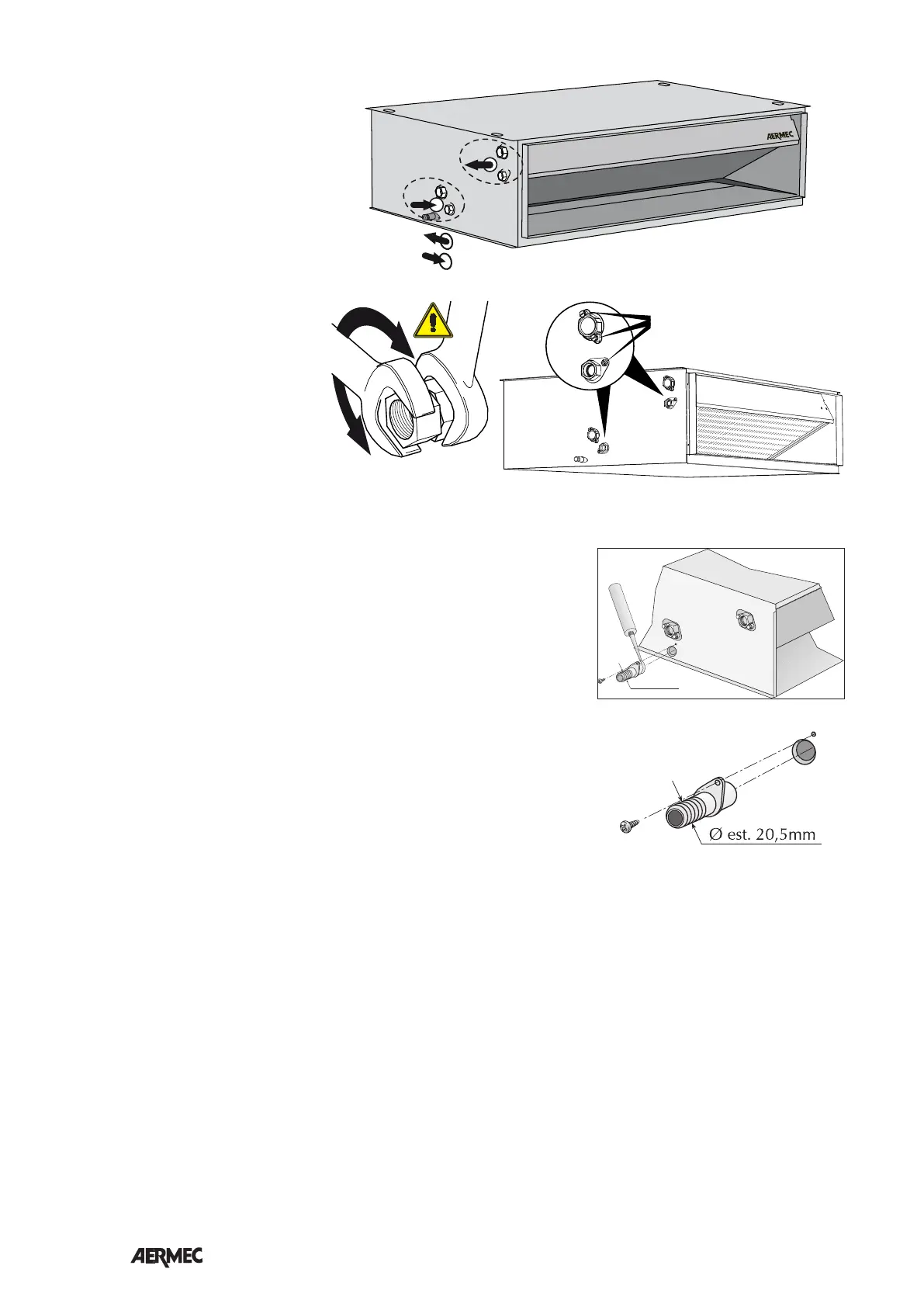 AERMEC

Ø est. 20,5mm

AERMEC