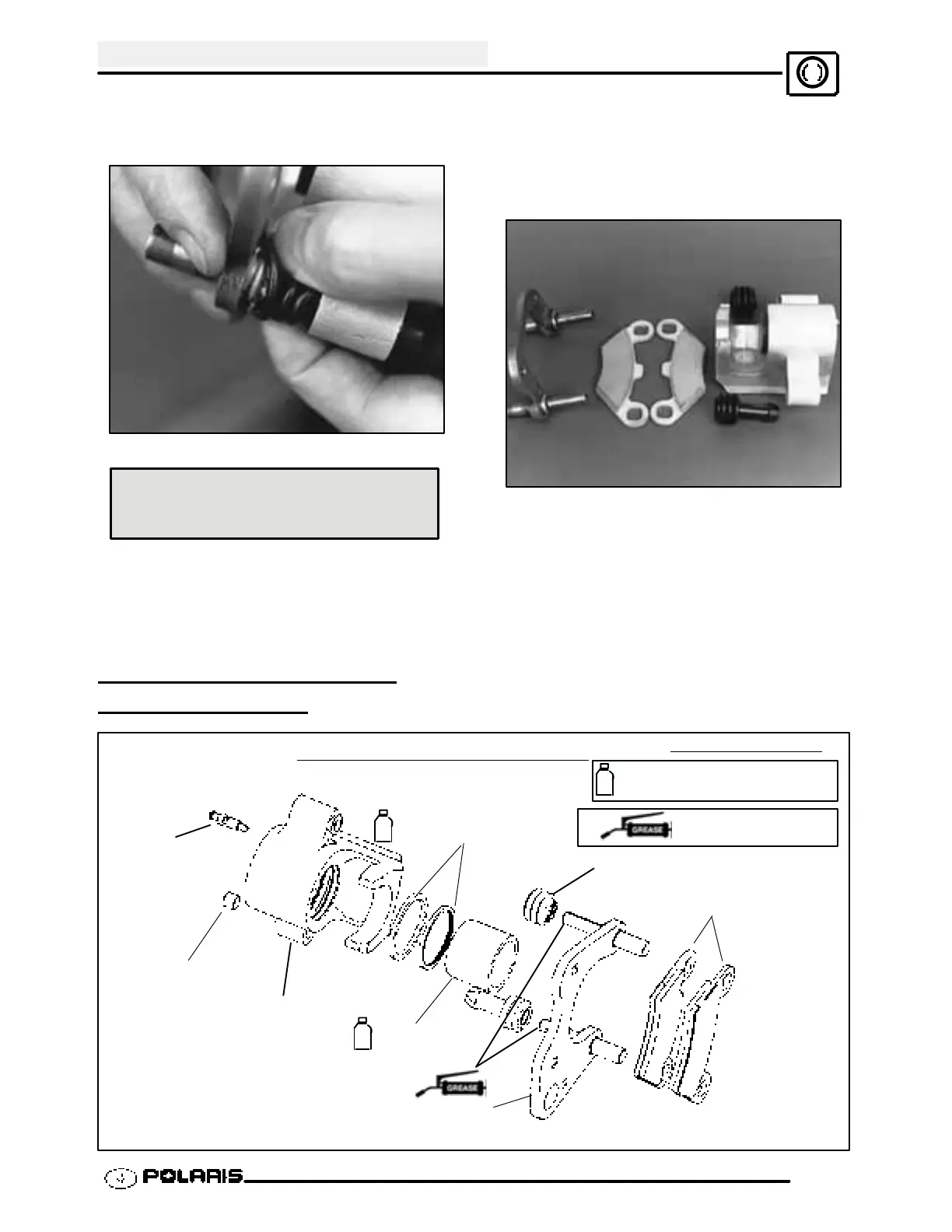 GREASE

GREASE

POLARIS