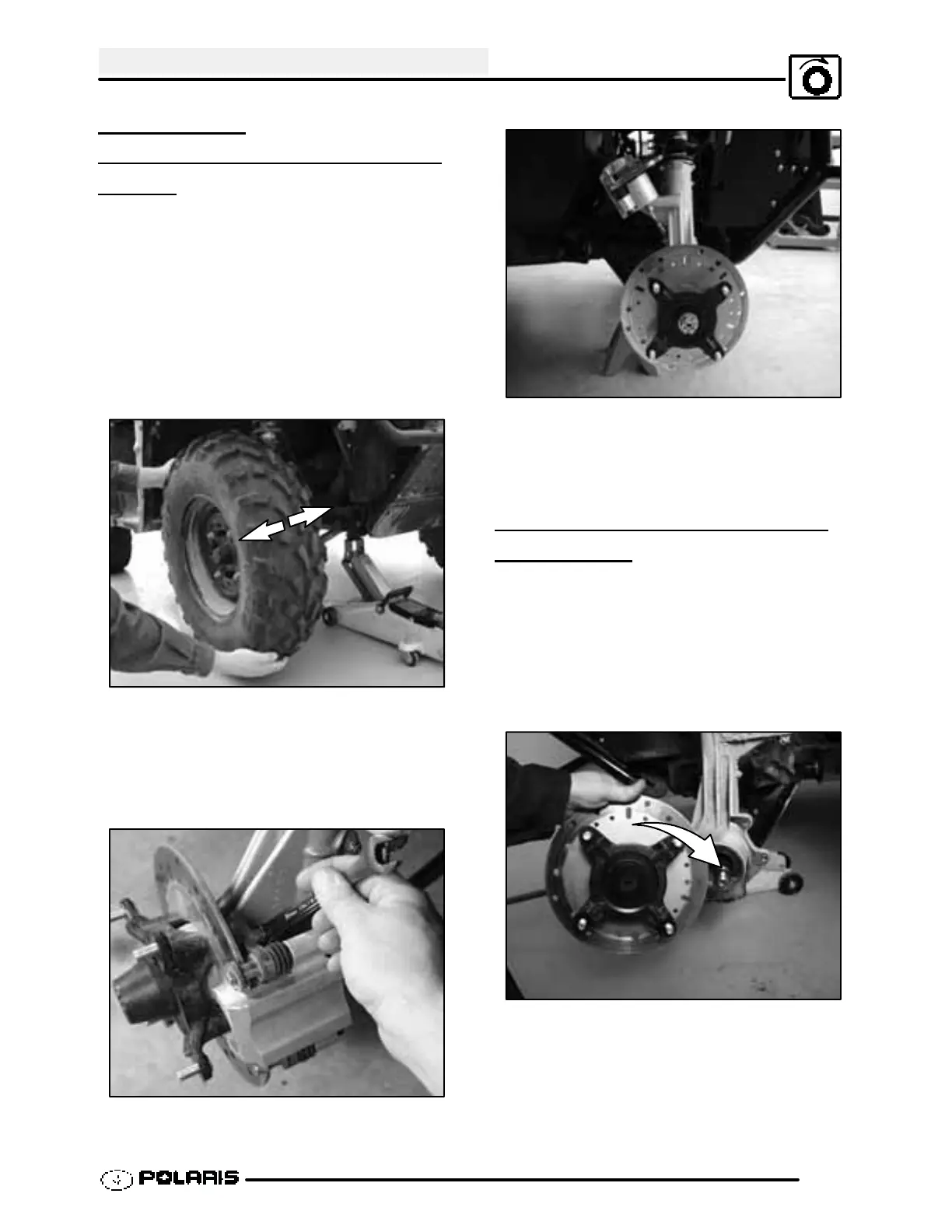 POLARIS