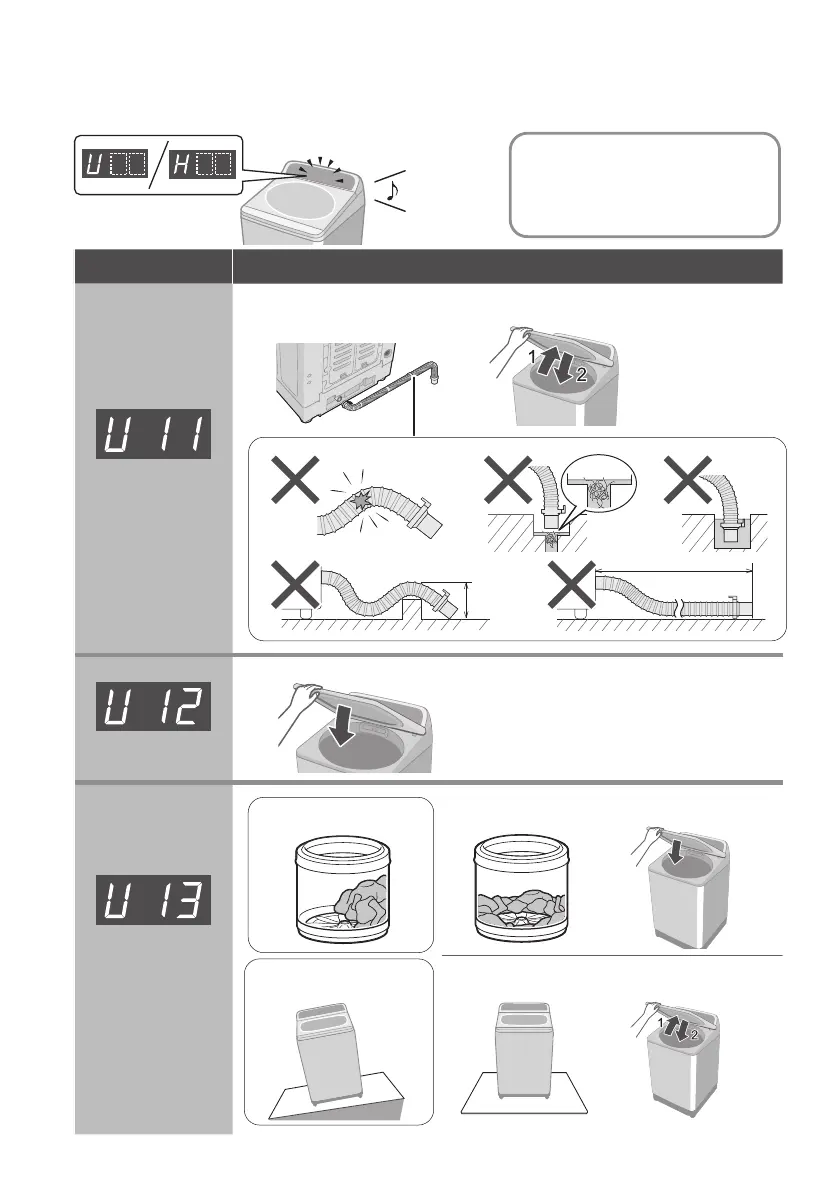 U
H
U 11
1
2
U 12
U 13
1
2