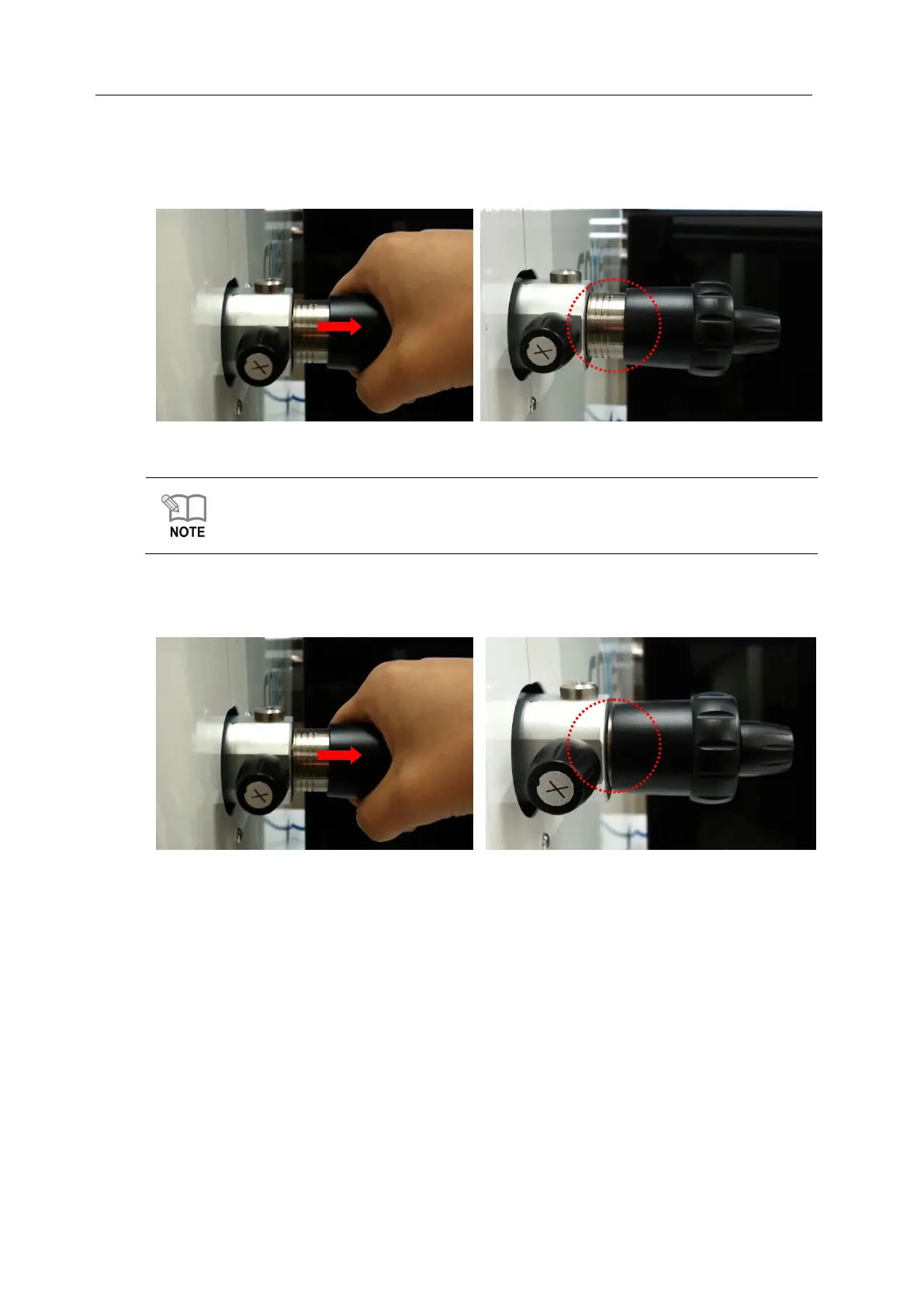 NOTE