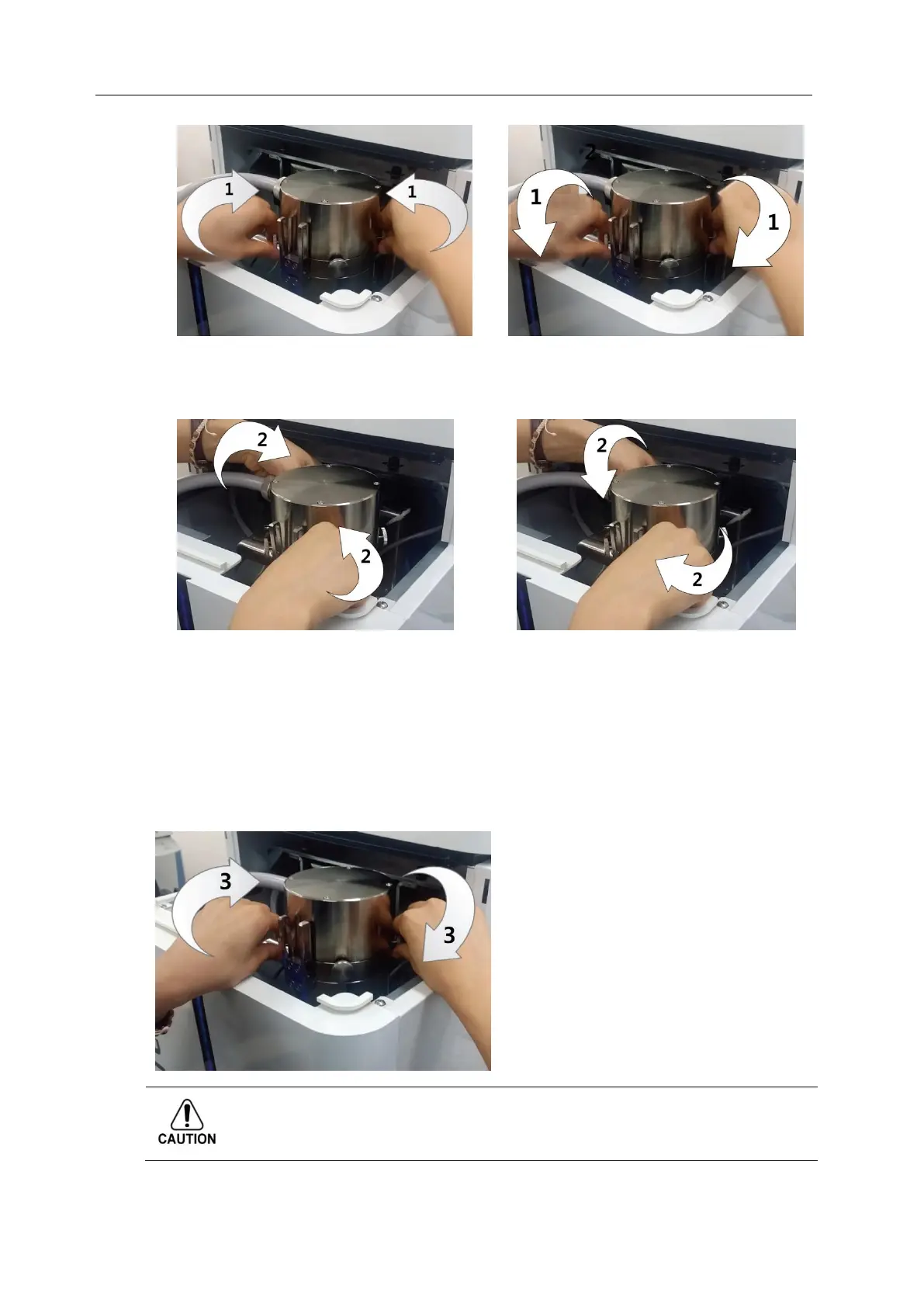 1 1

2 1 1

2 2

2 2

3 3

CAUTION