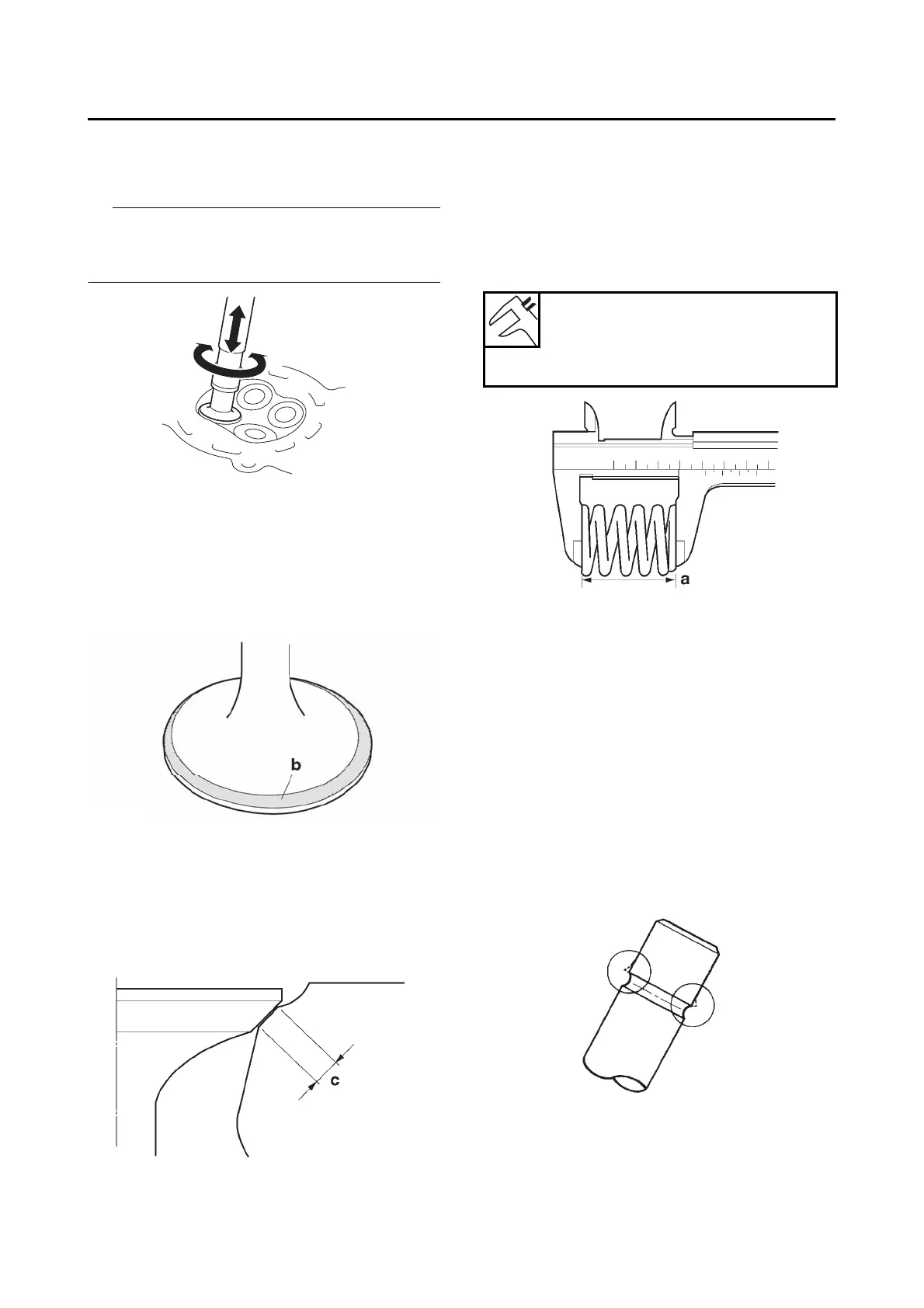 a

b

c