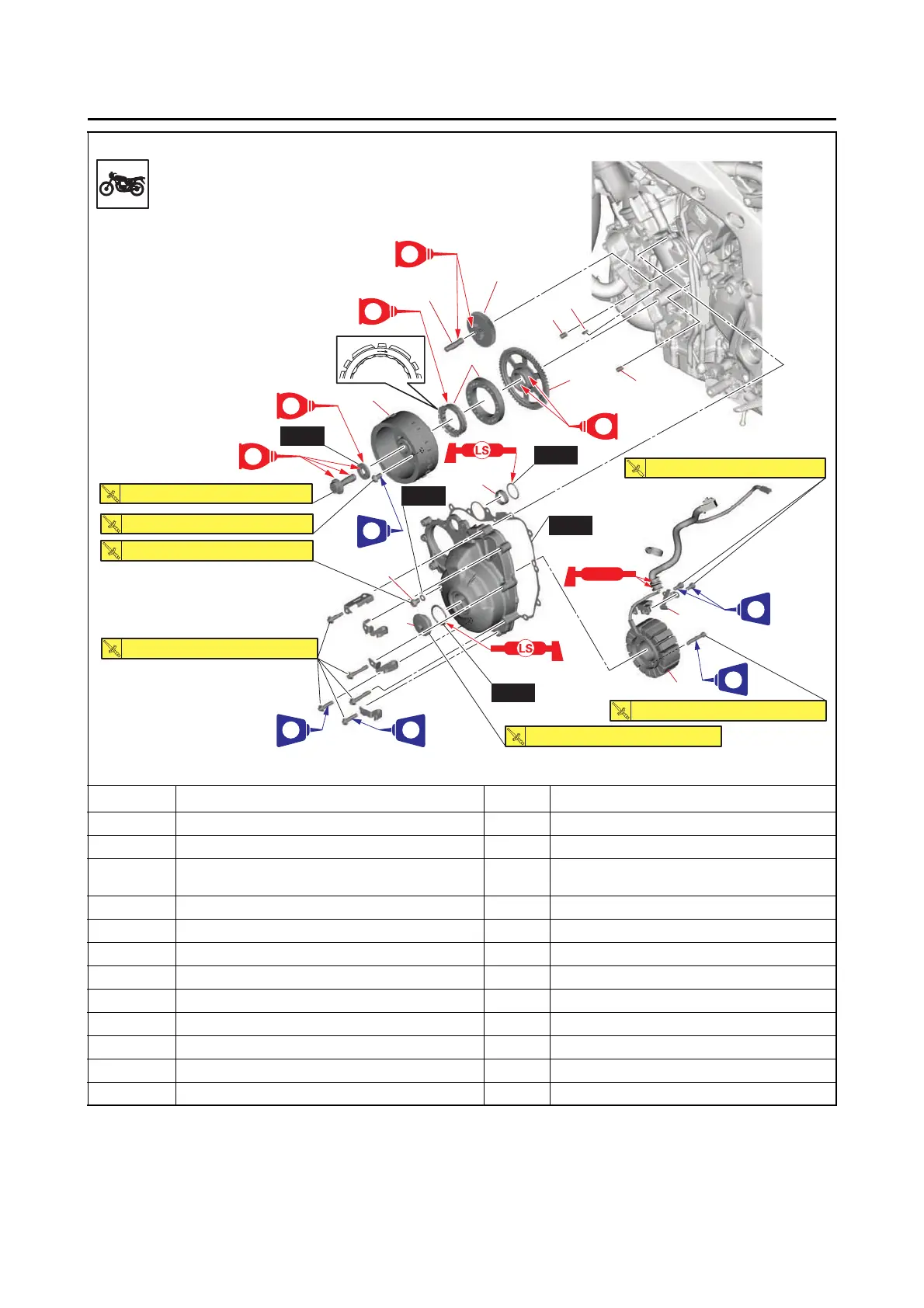 LS

LS