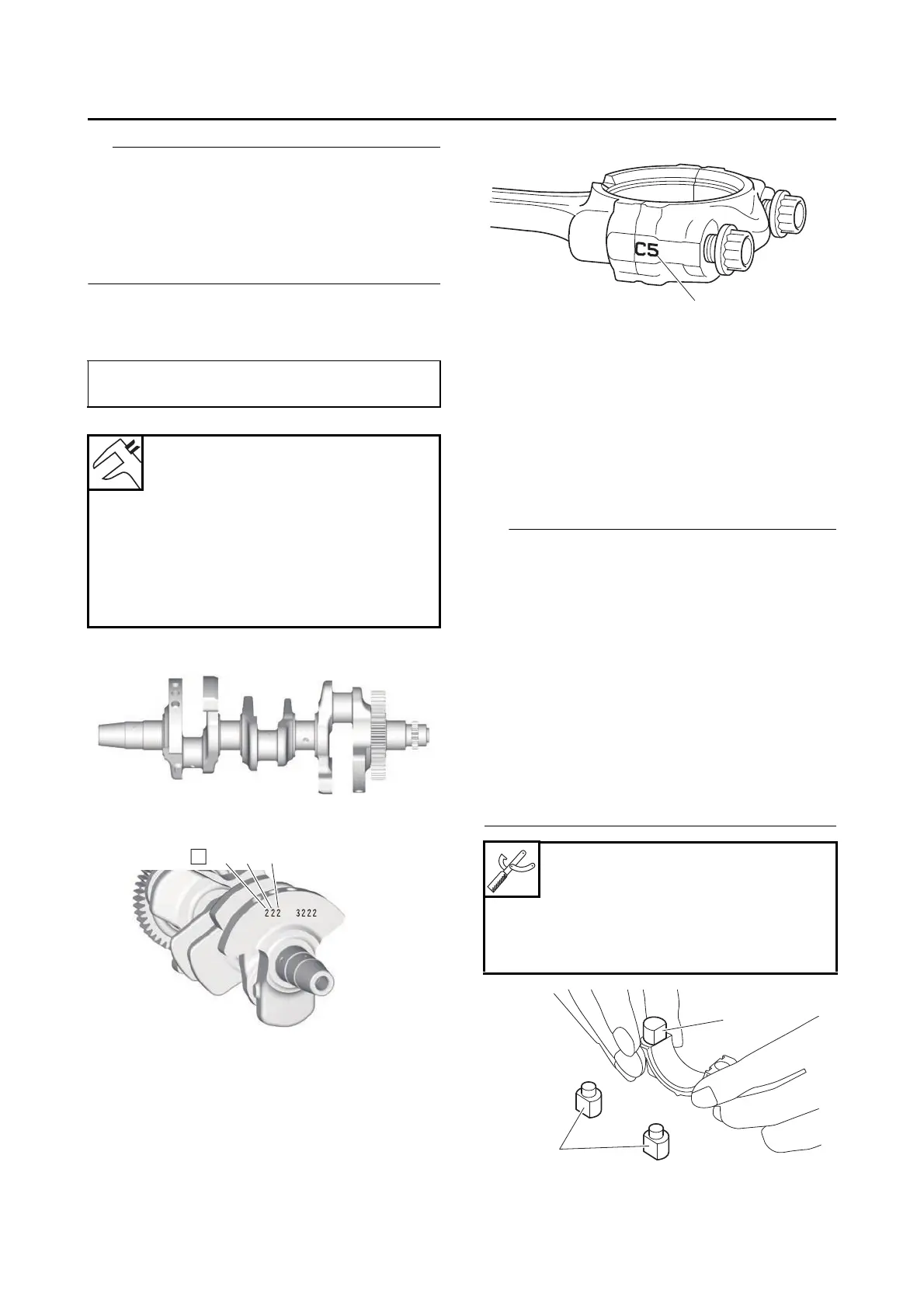 C5

222 3222