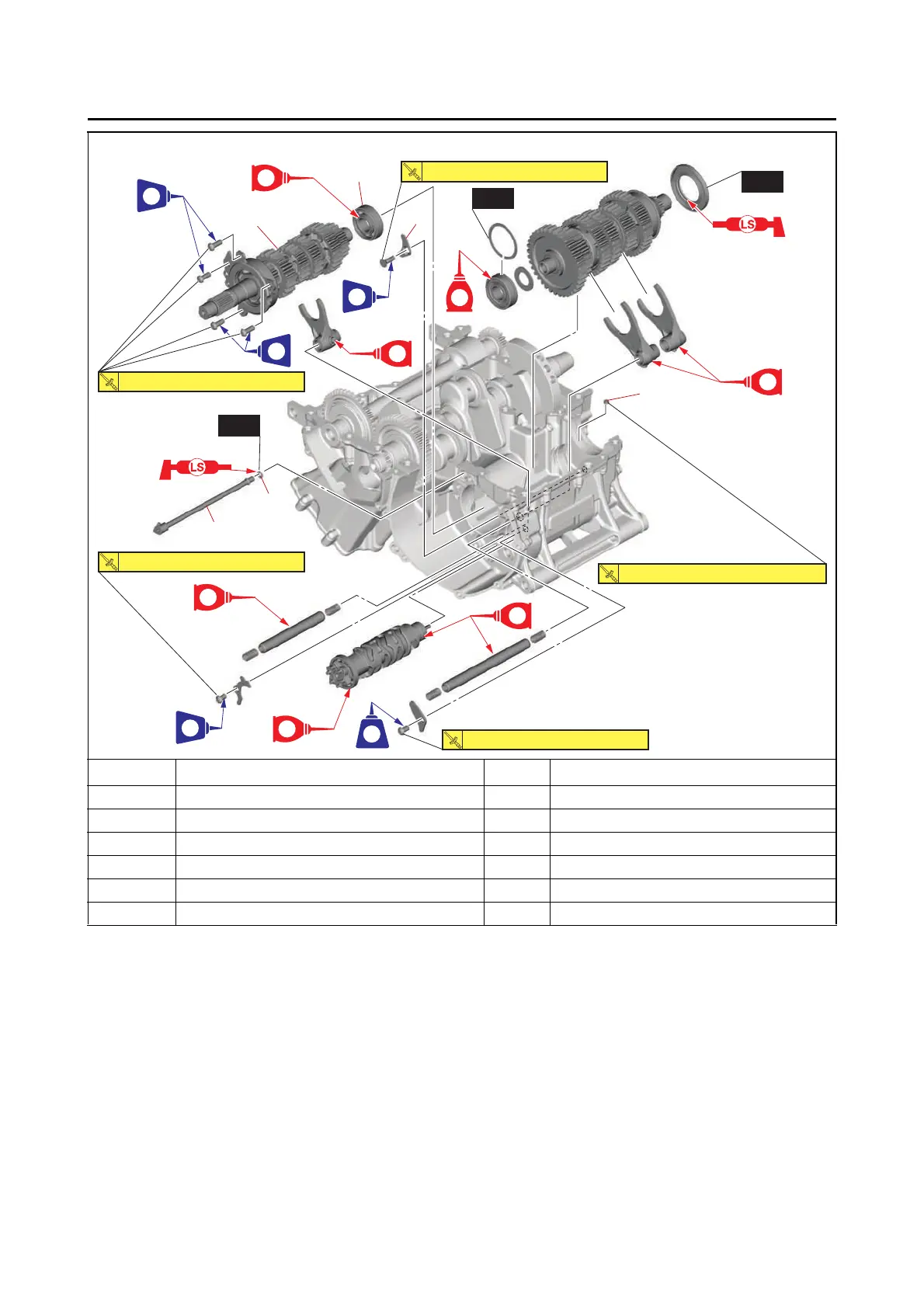 LS

LS