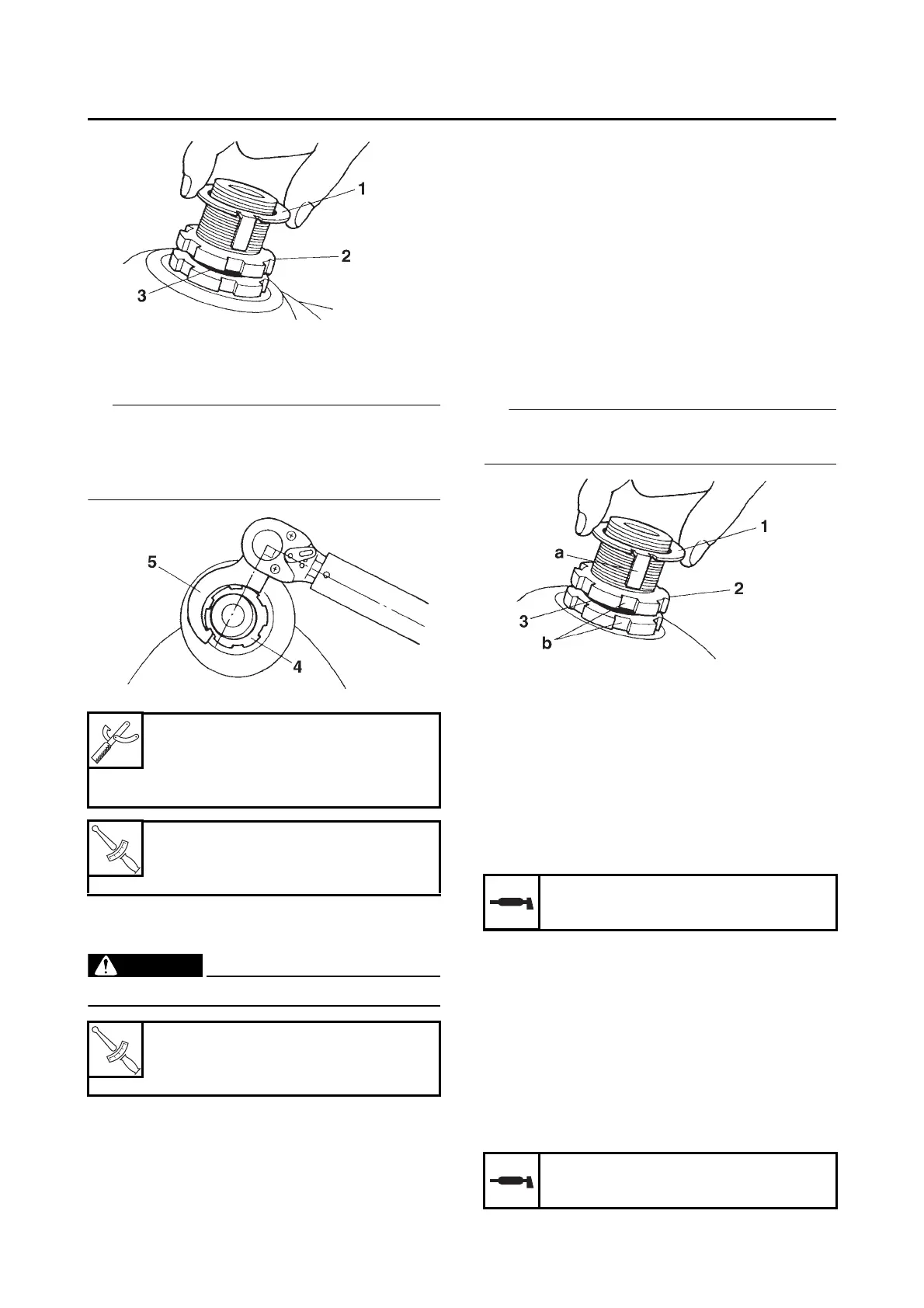 1
2
3

5
4

1
a
2
3
b