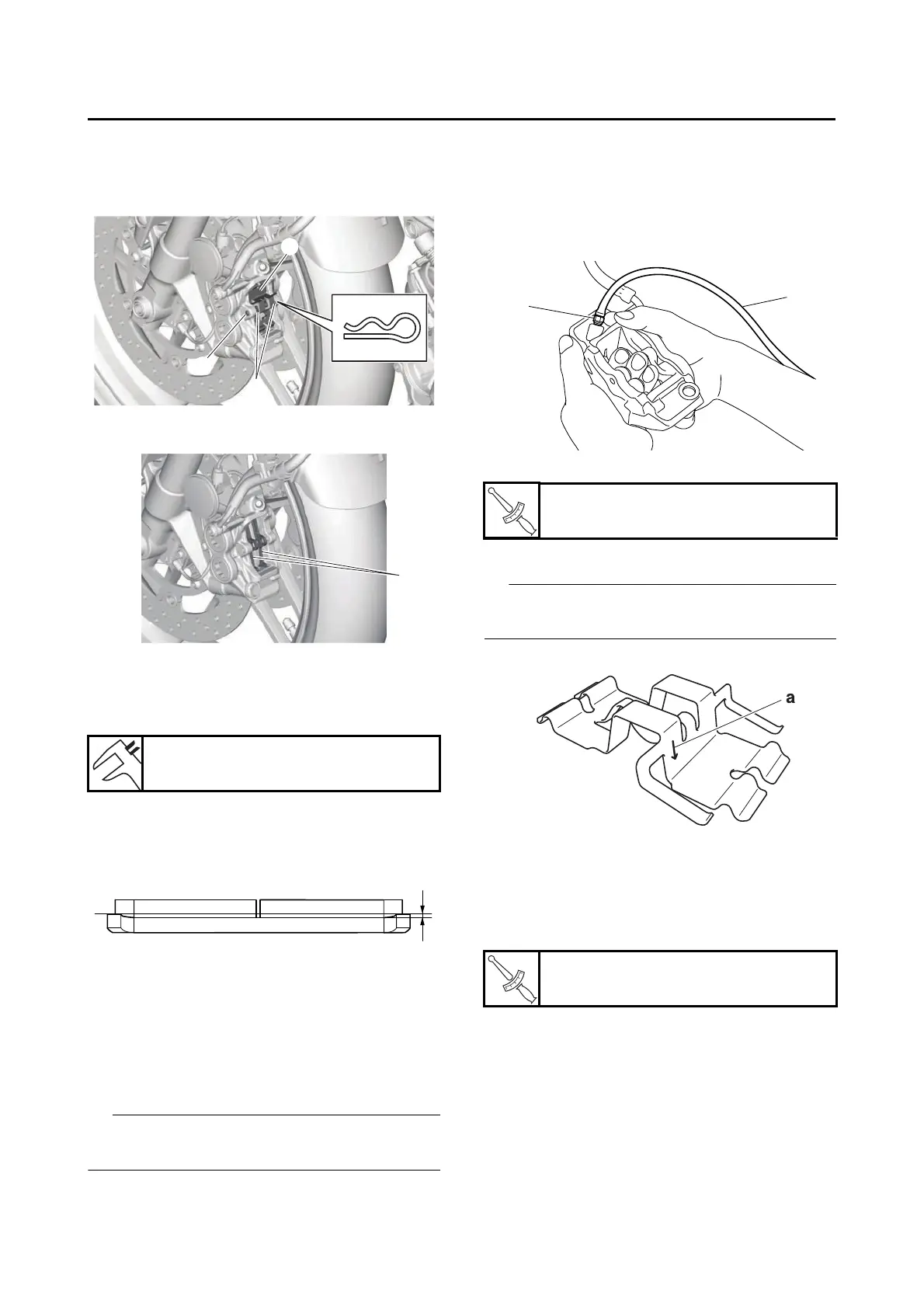 a