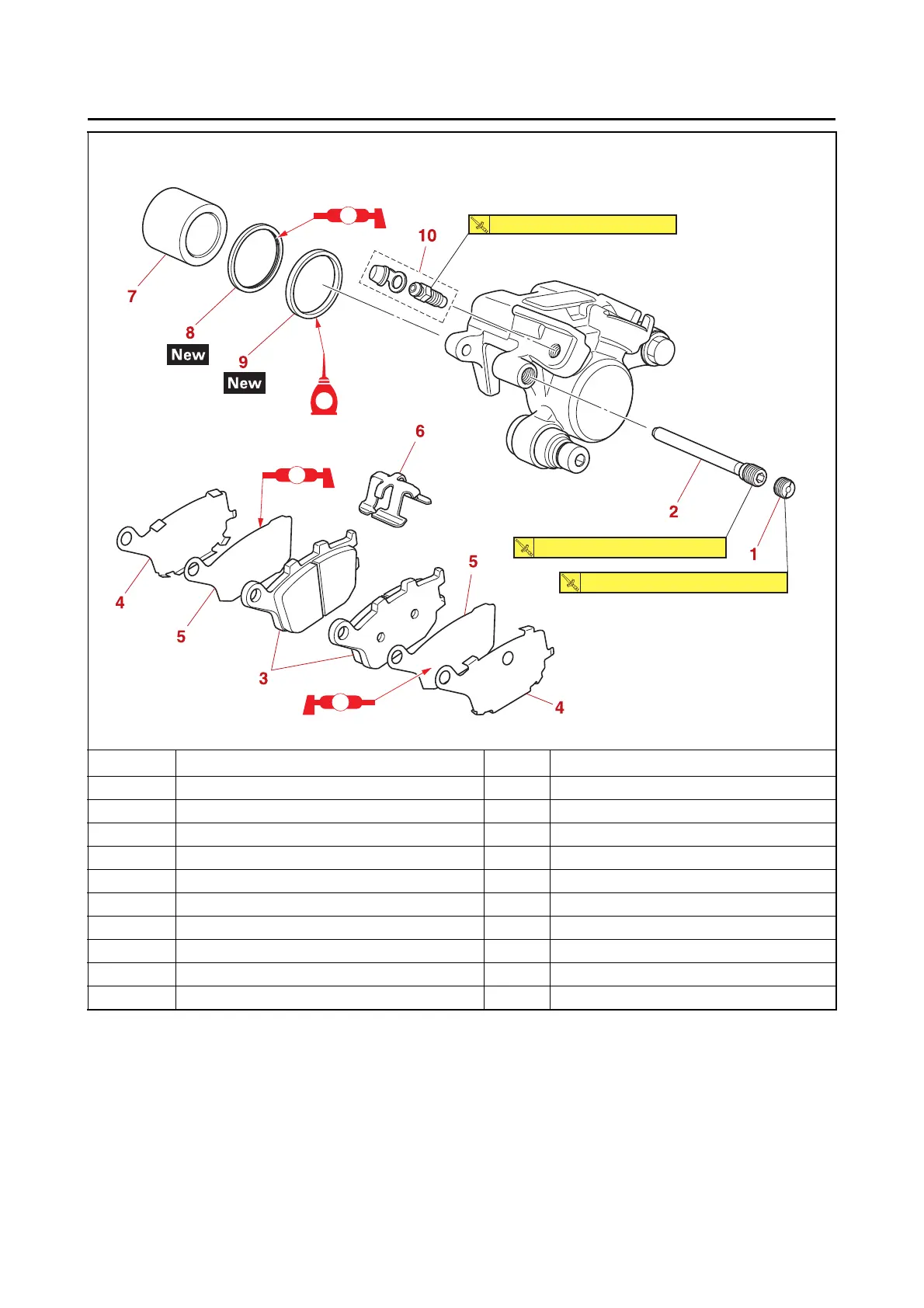 10

7

8

New

9

New

6

2

1

5

4

5

3

4