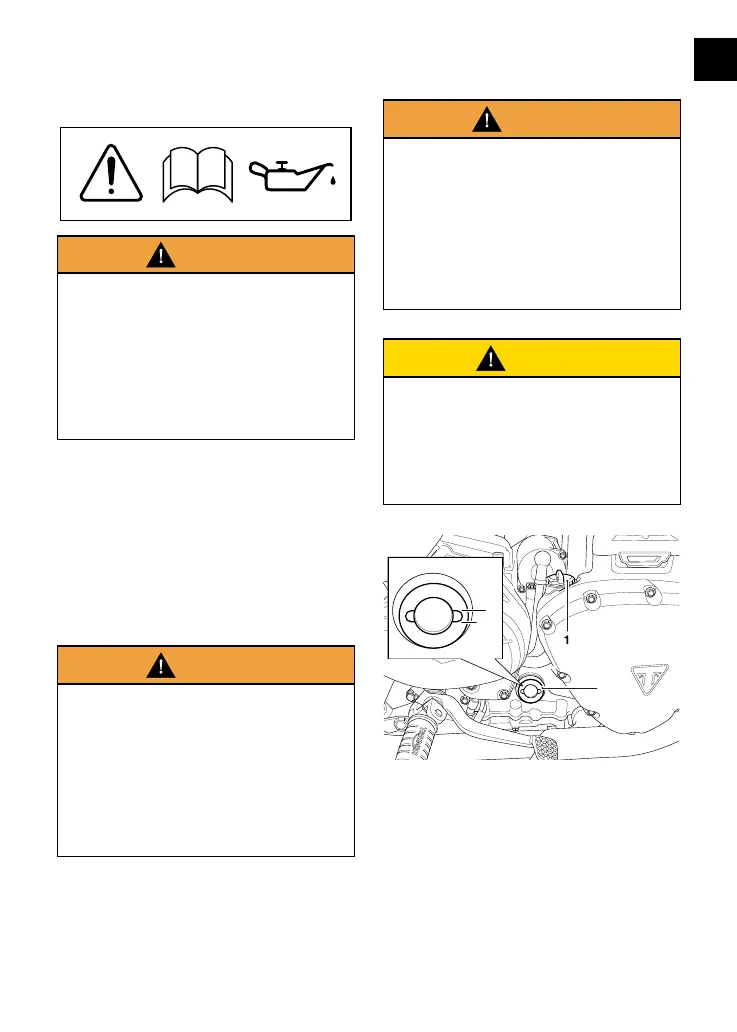 1