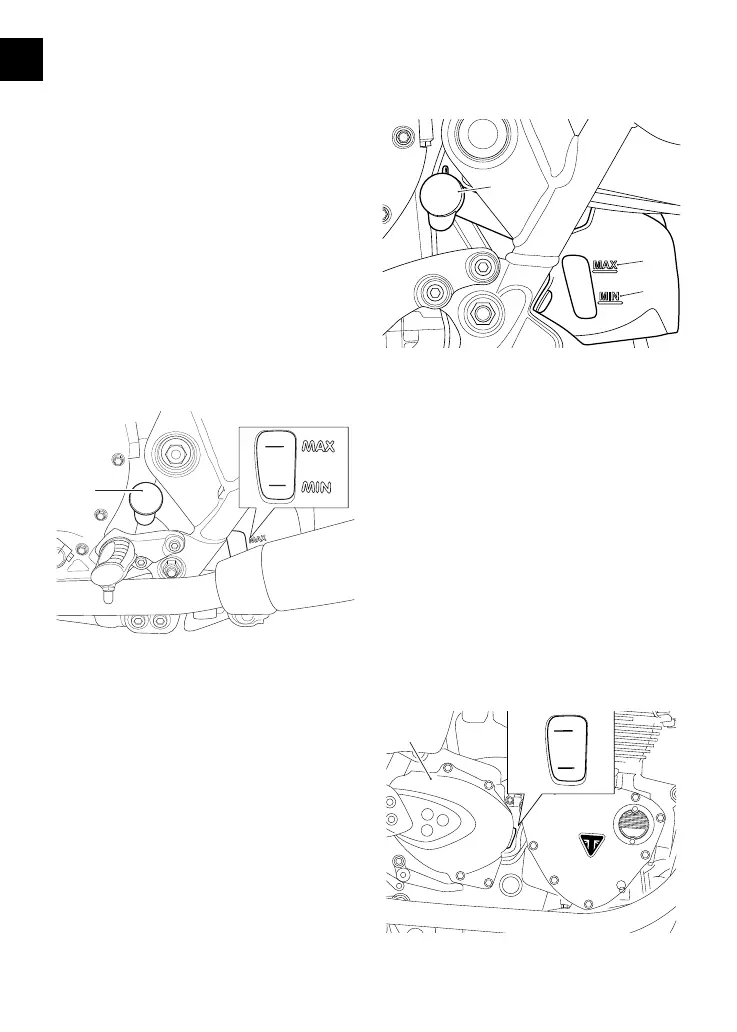 MAX
MIN

MAX
MIN
MAX