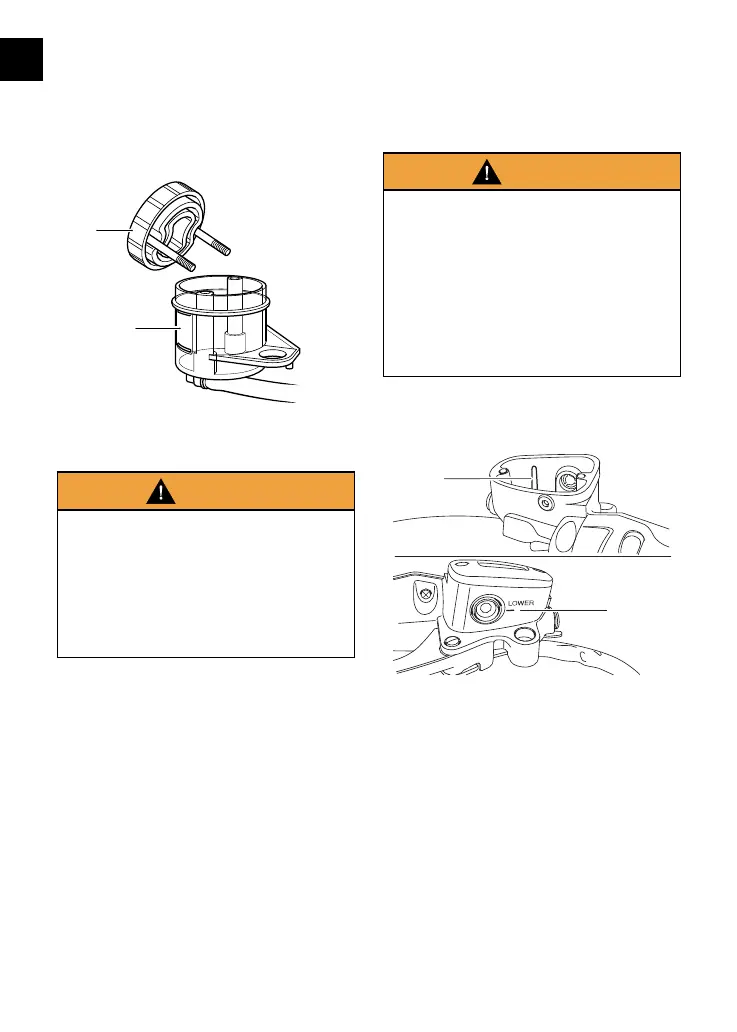 LOWER