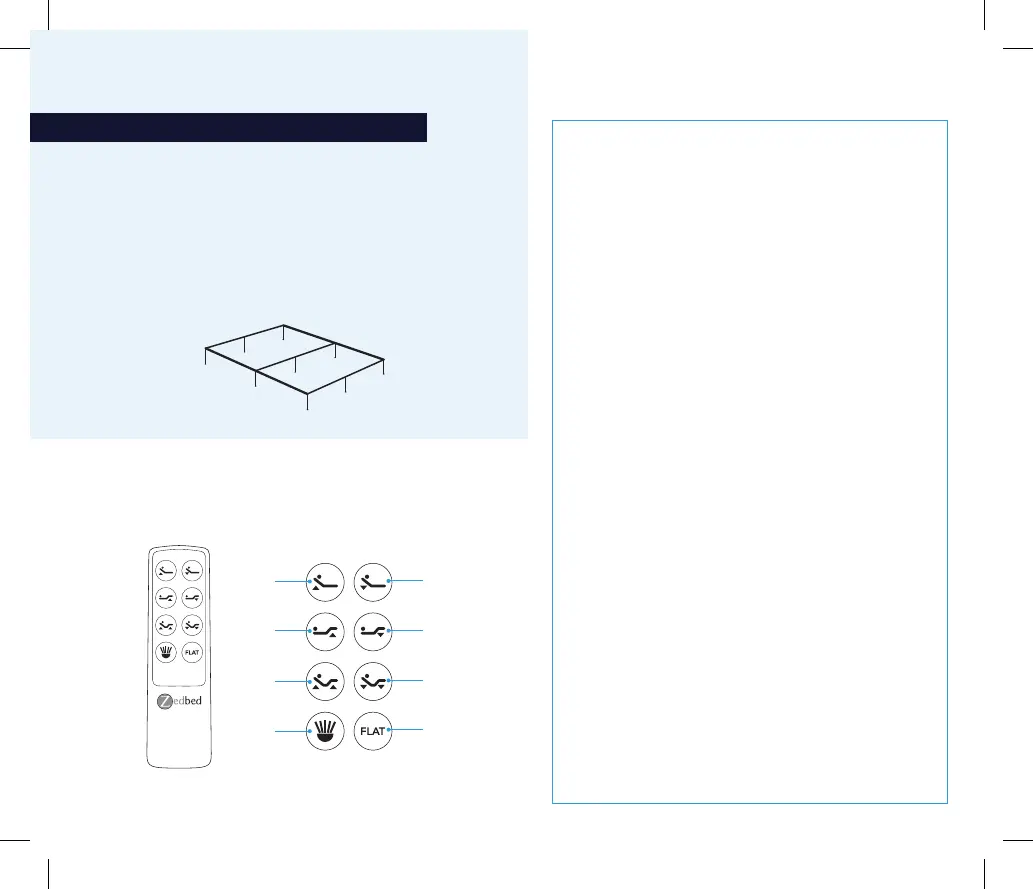 FLAT

Zedbed

FLAT